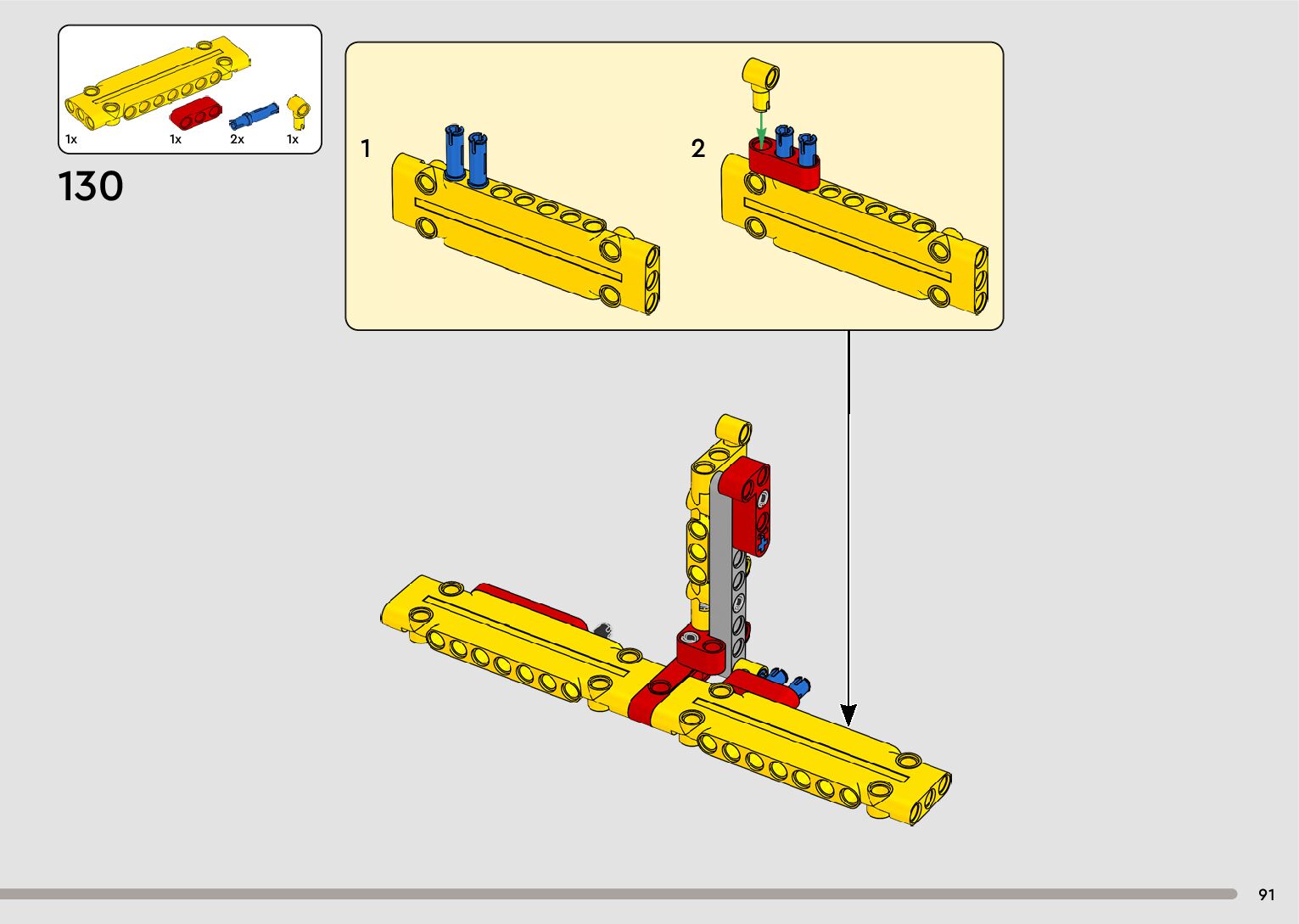 1x 1x 2x 1x

130

1

2

91