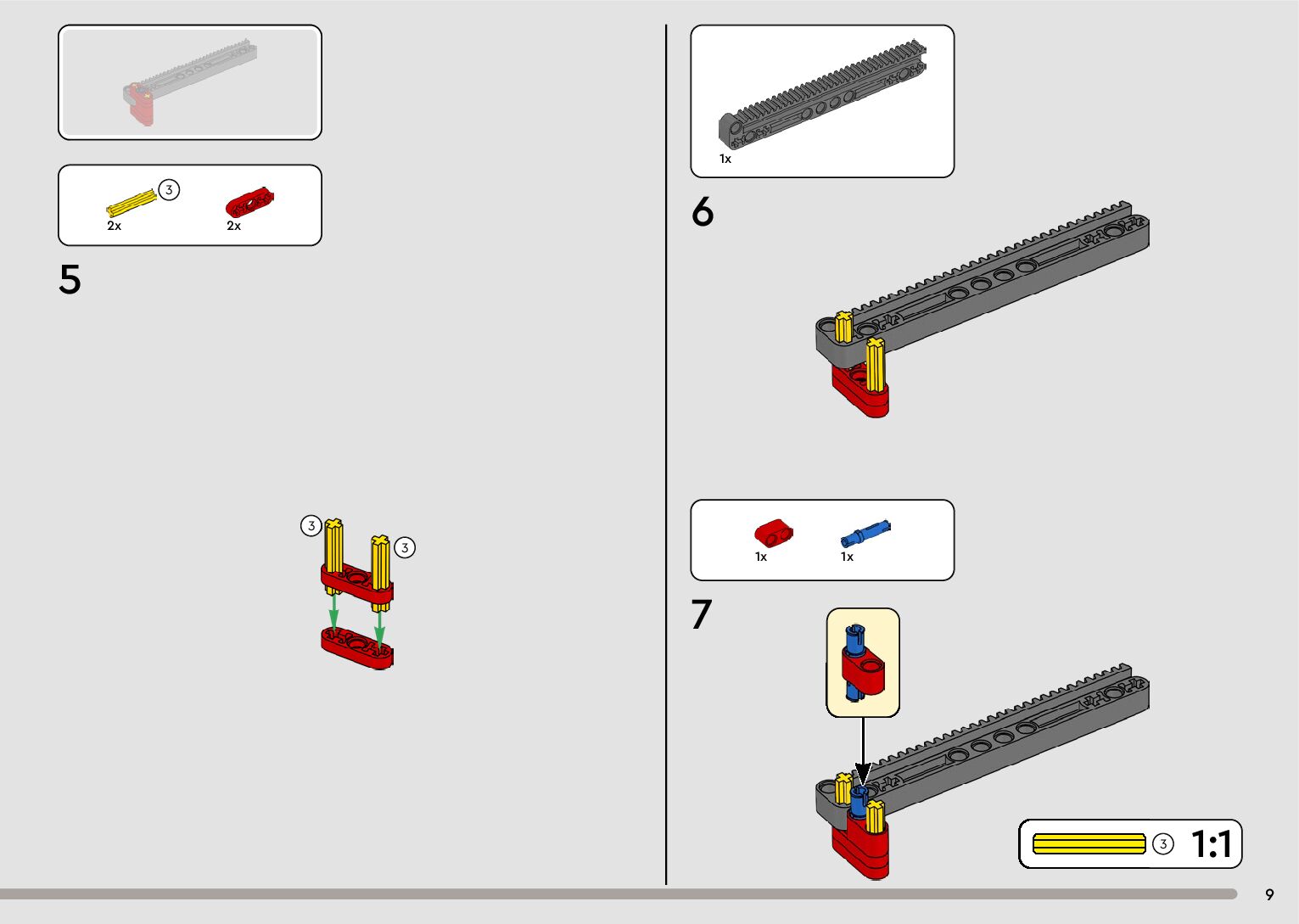 3
2x
2x

5

3
3

1x

6

1x
1x

7

3 1:1

9