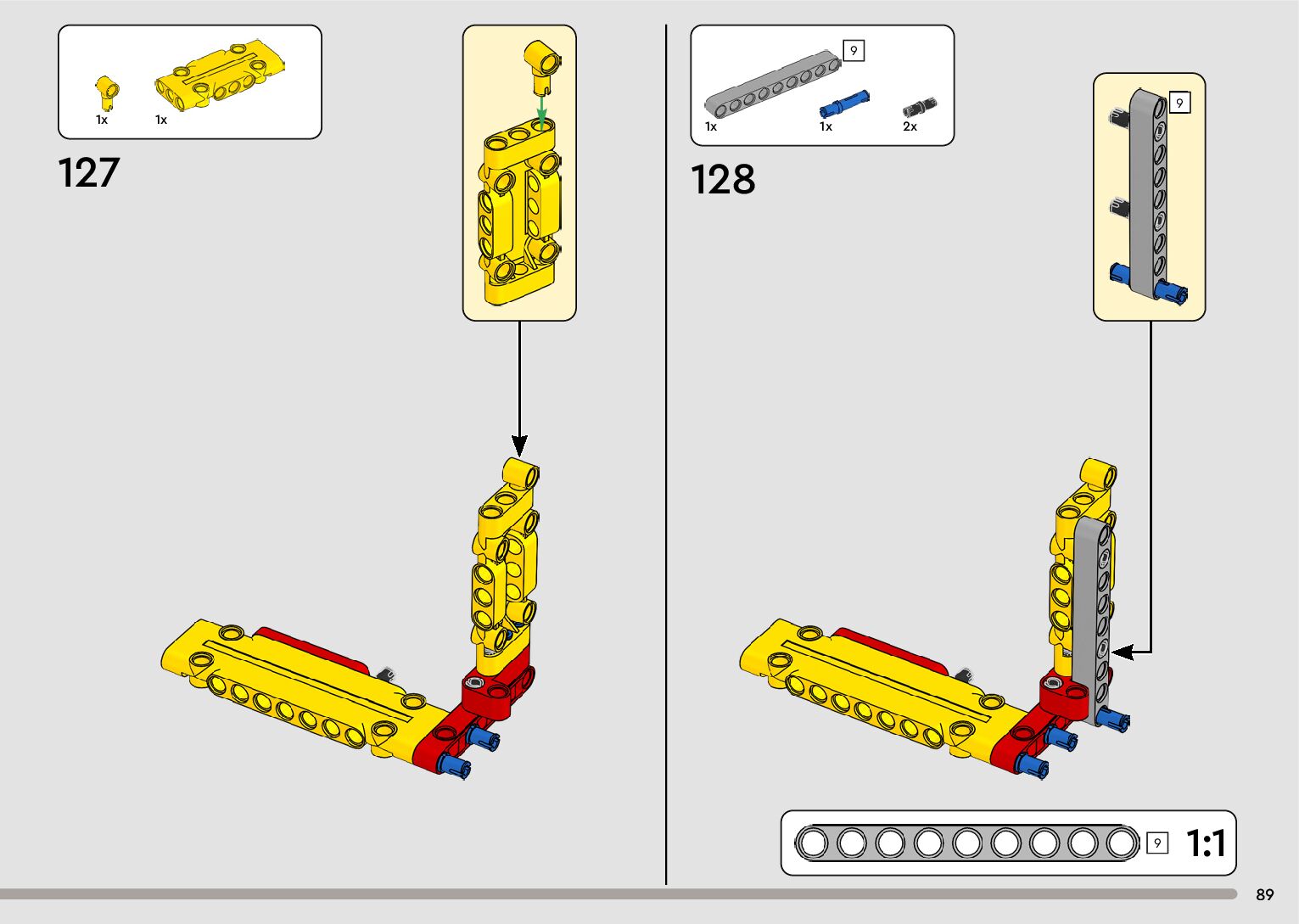 1x 1x

127

9

1x 1x 2x

128

9

9 1:1

89