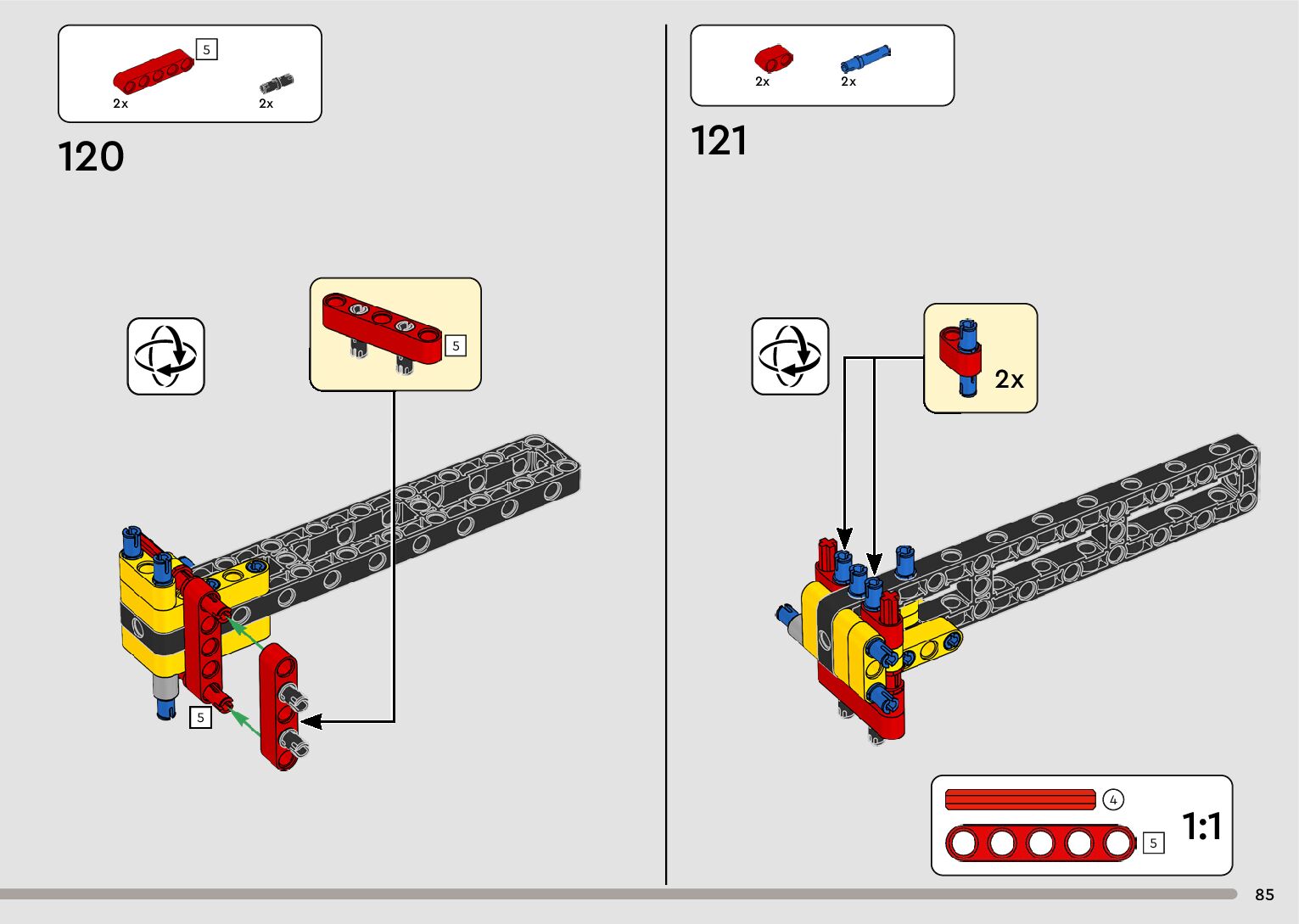 5

2x

2x

120

5

5

2x

2x

121

2x

4

5

1:1

85