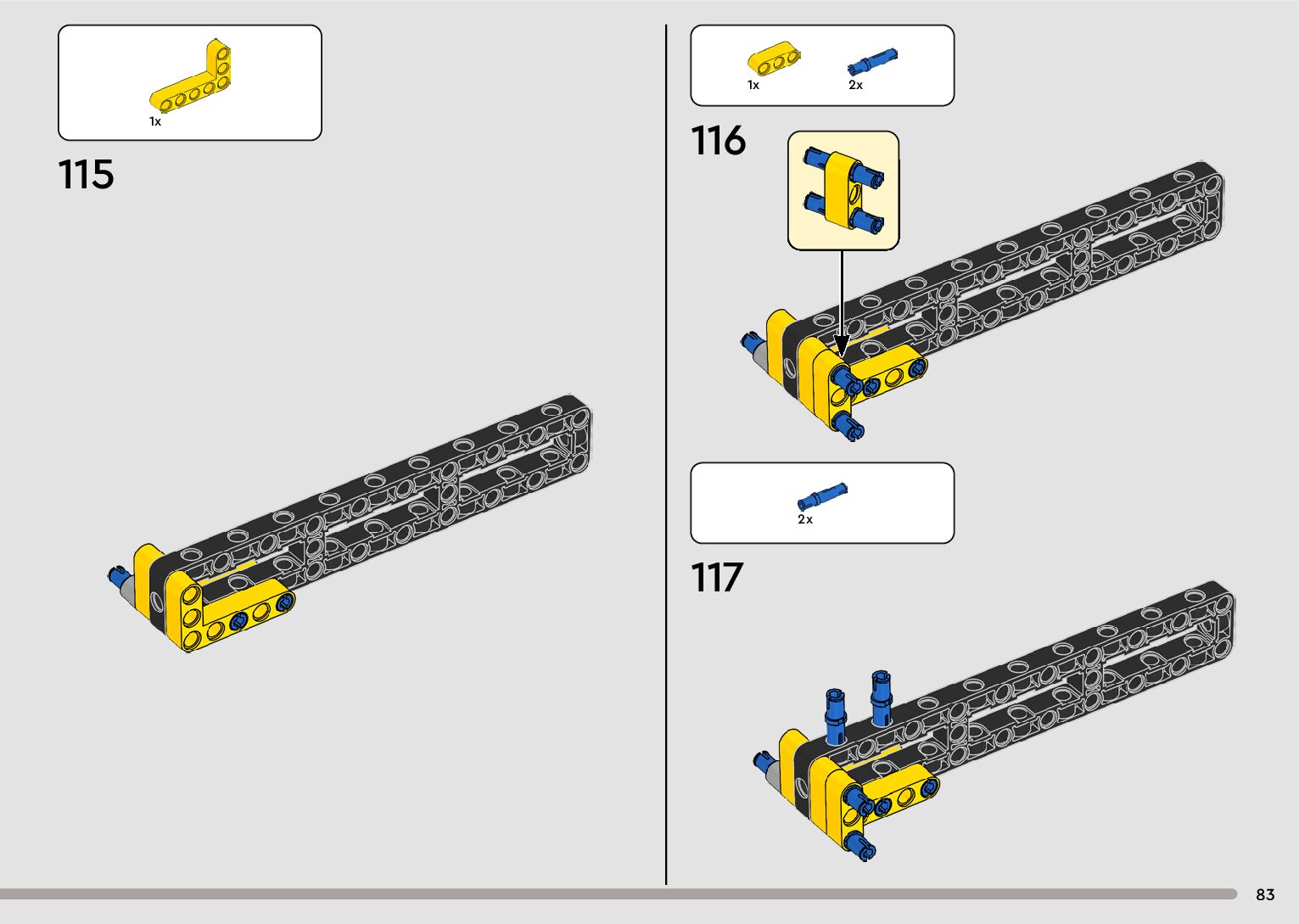 1x

115

1x 2x

116

2x

117

83