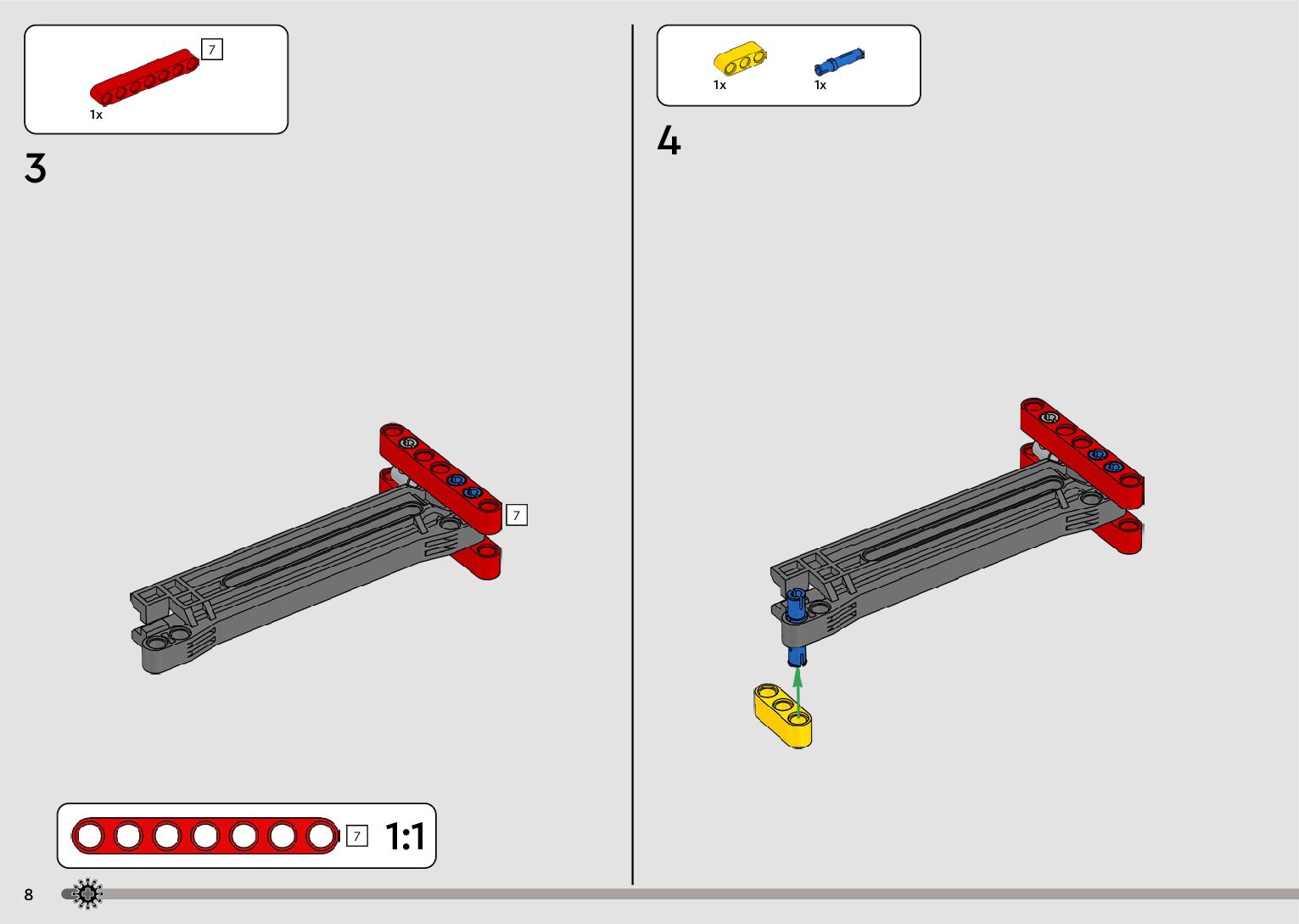 7
1x

3

7

7 1:1

8

1x 1x

4