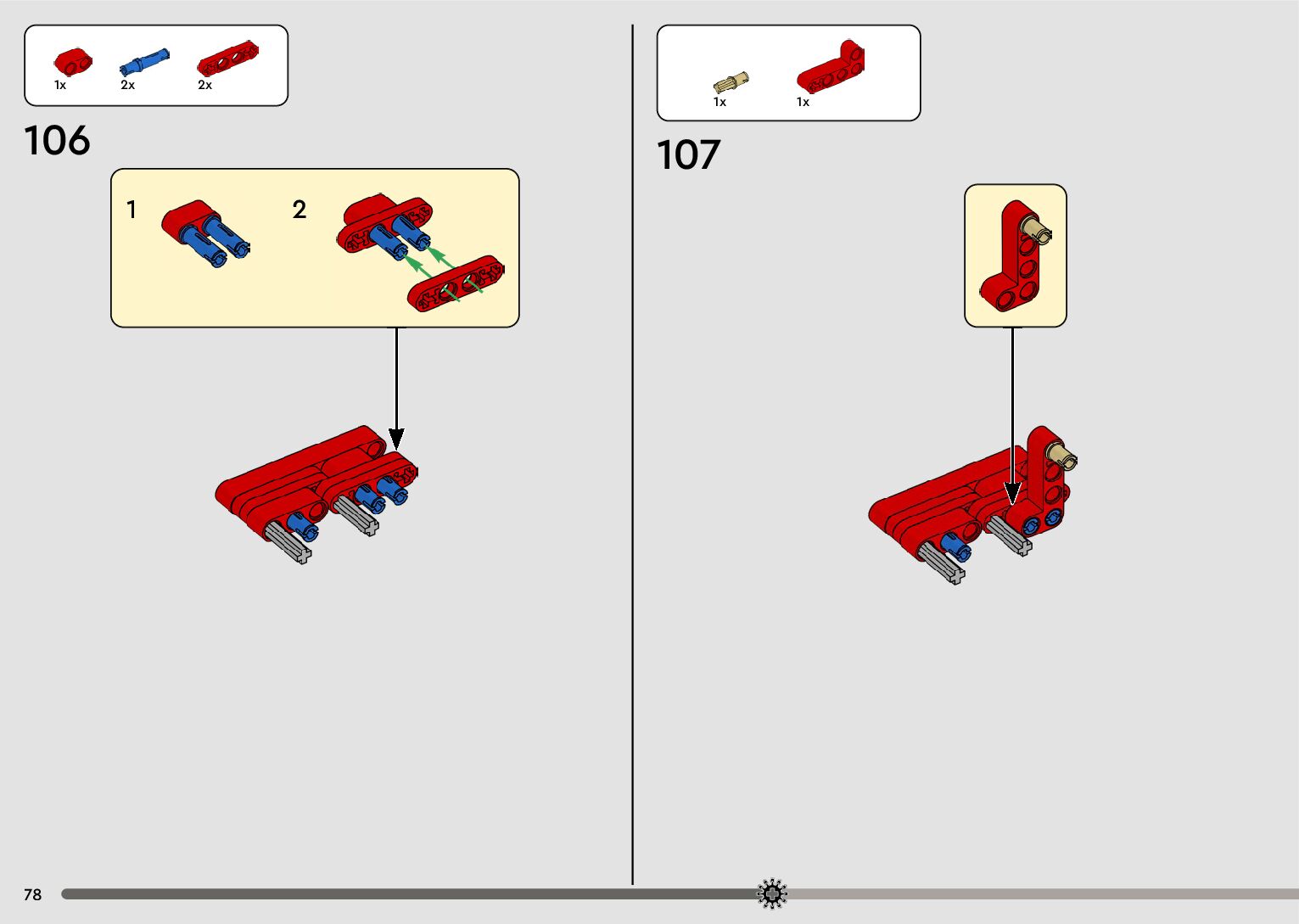 1x 2x 2x

106

1

2

1x 1x

107

78