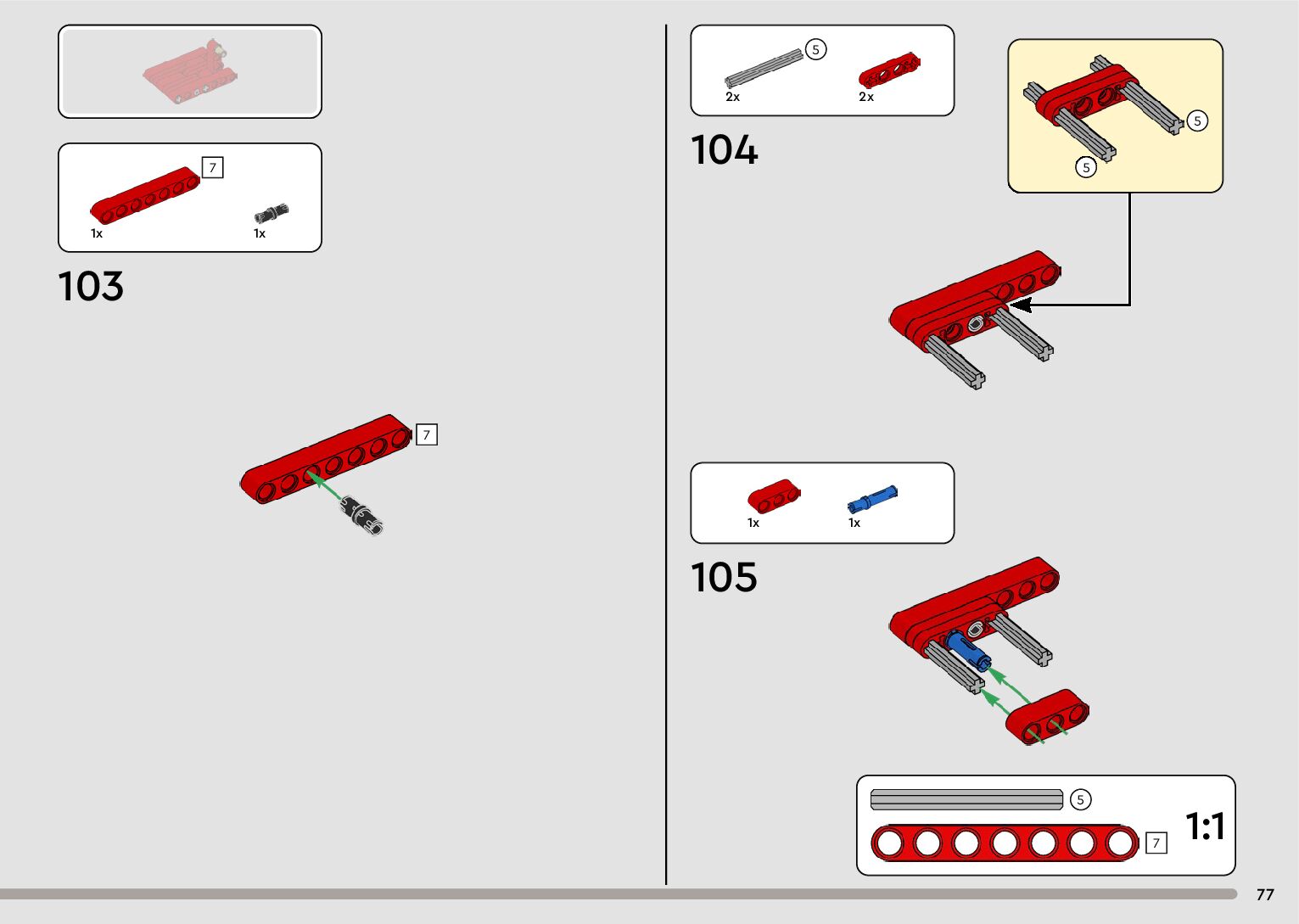 7
1x
1x

103

7

5
2x
2x

104

5
5

1x
1x

105

5
7
1:1

77