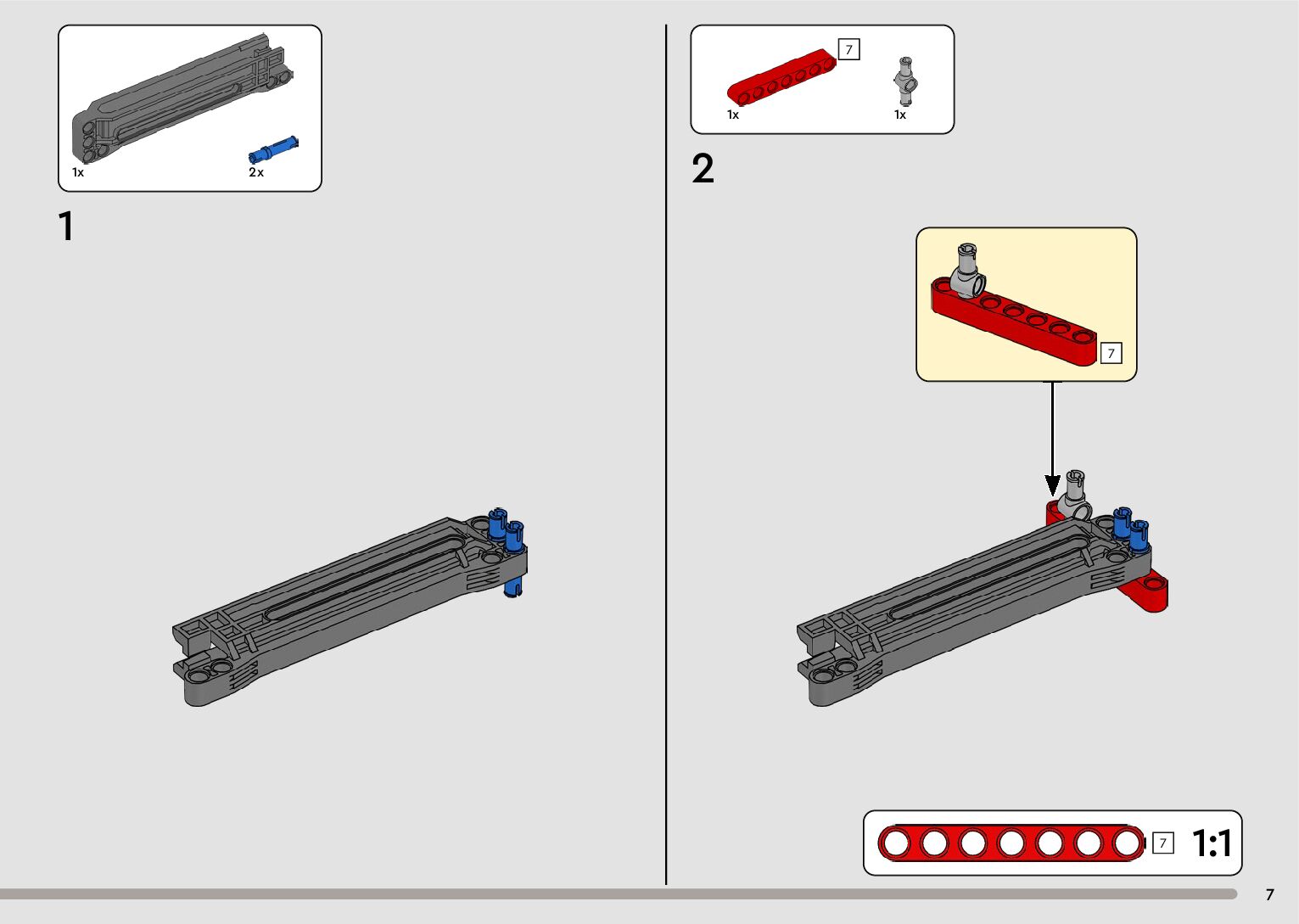 1x
2x

1

7
1x
1x

2

7

7
1:1

7