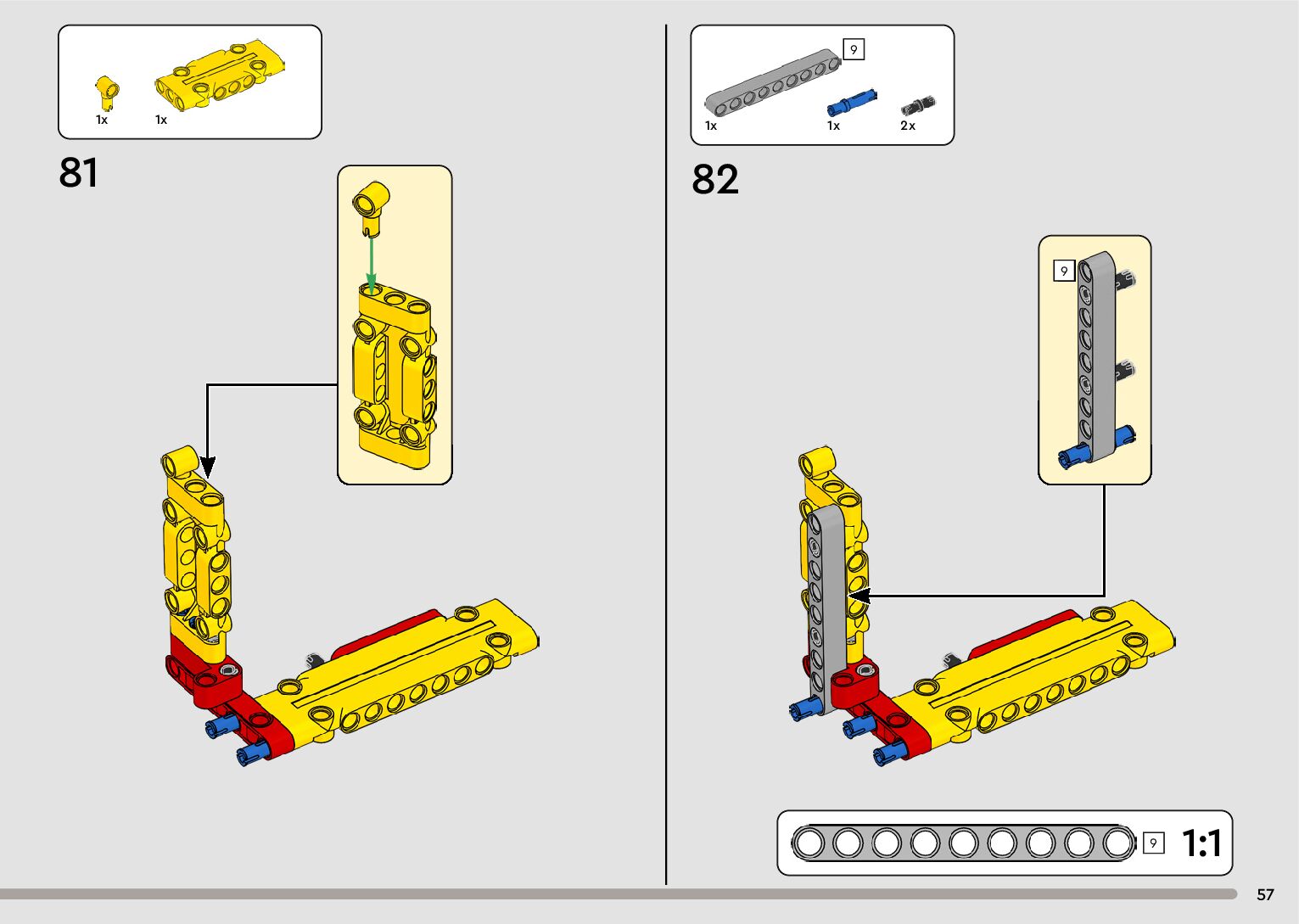 1x 1x

81

9

1x 1x 2x

82

9

9 1:1

57