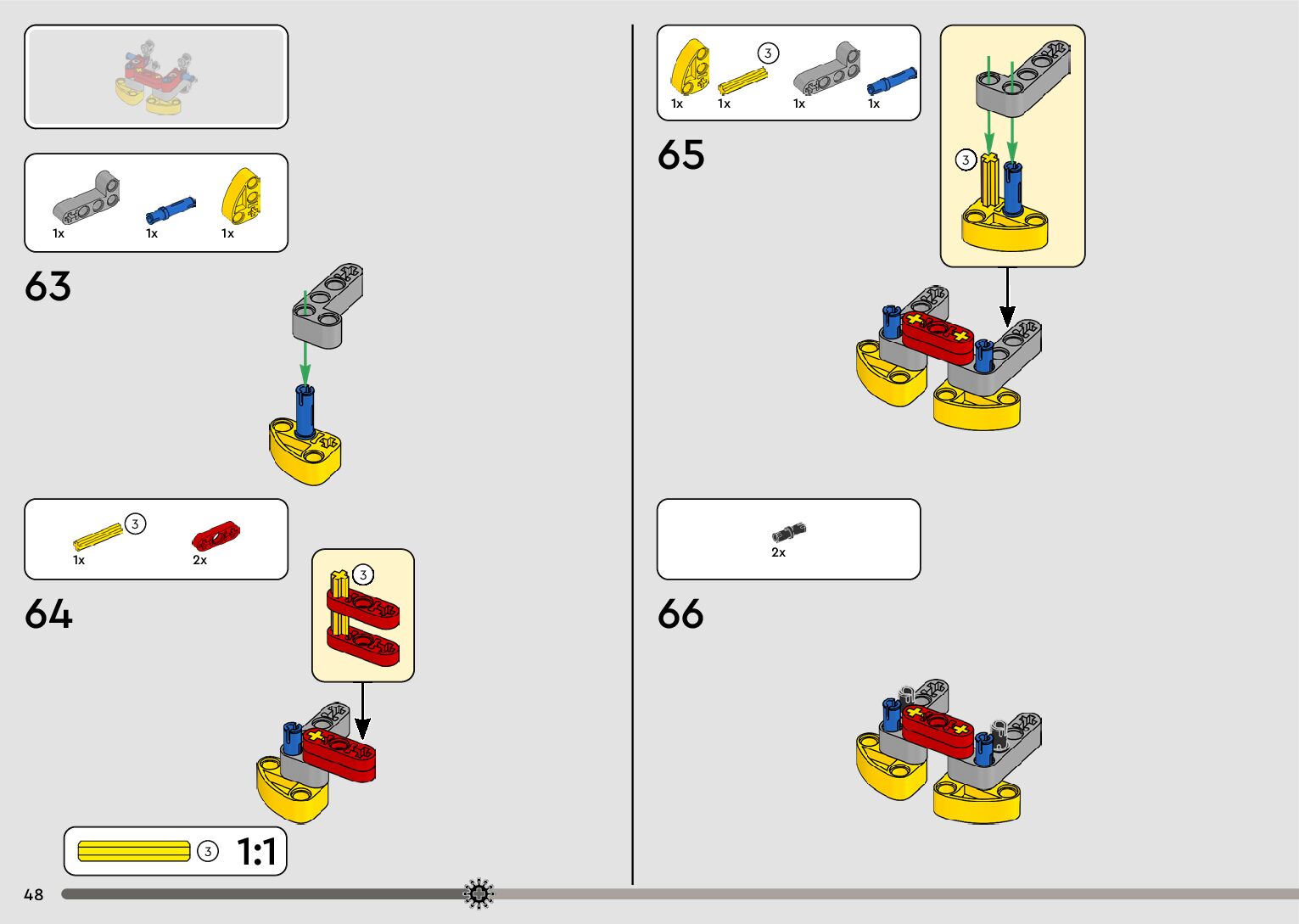 1x
1x
1x

63

3
1x
2x

64

3

3
1:1

48

3
1x
1x
1x
1x

65

3

2x

66