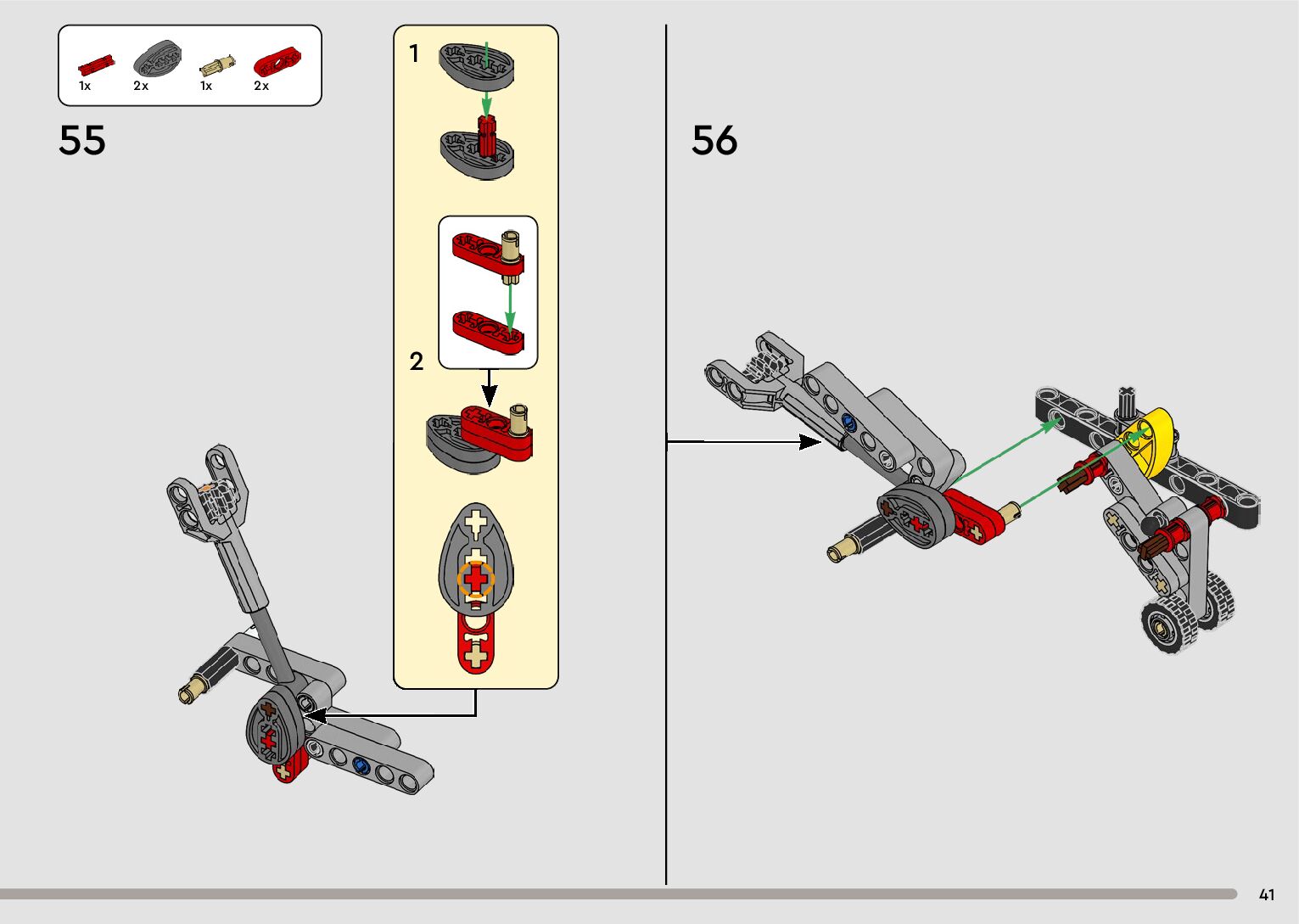 1x 2x 1x 2x

55

1

2

56

41