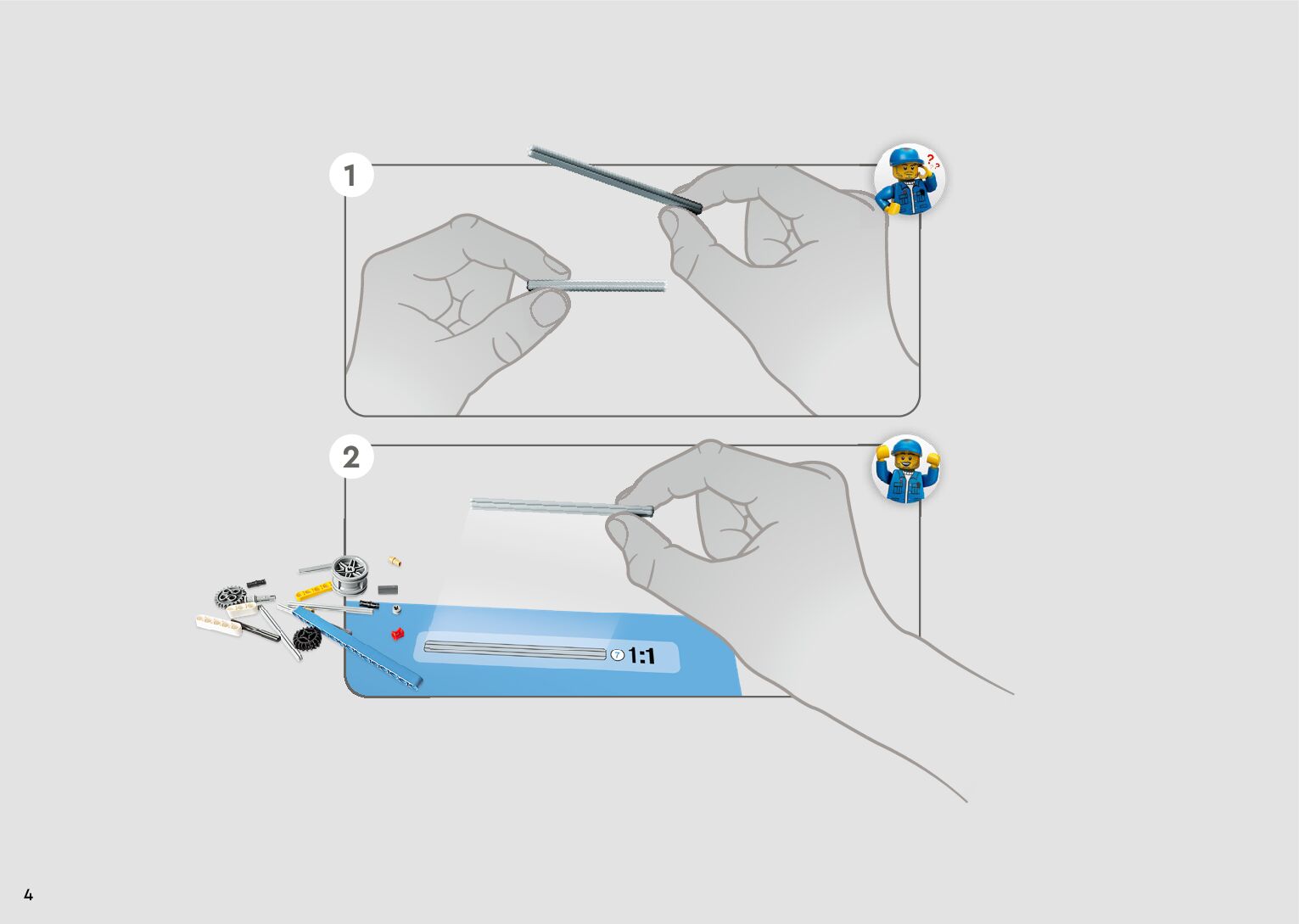 1

? ?

2

7 1:1

4