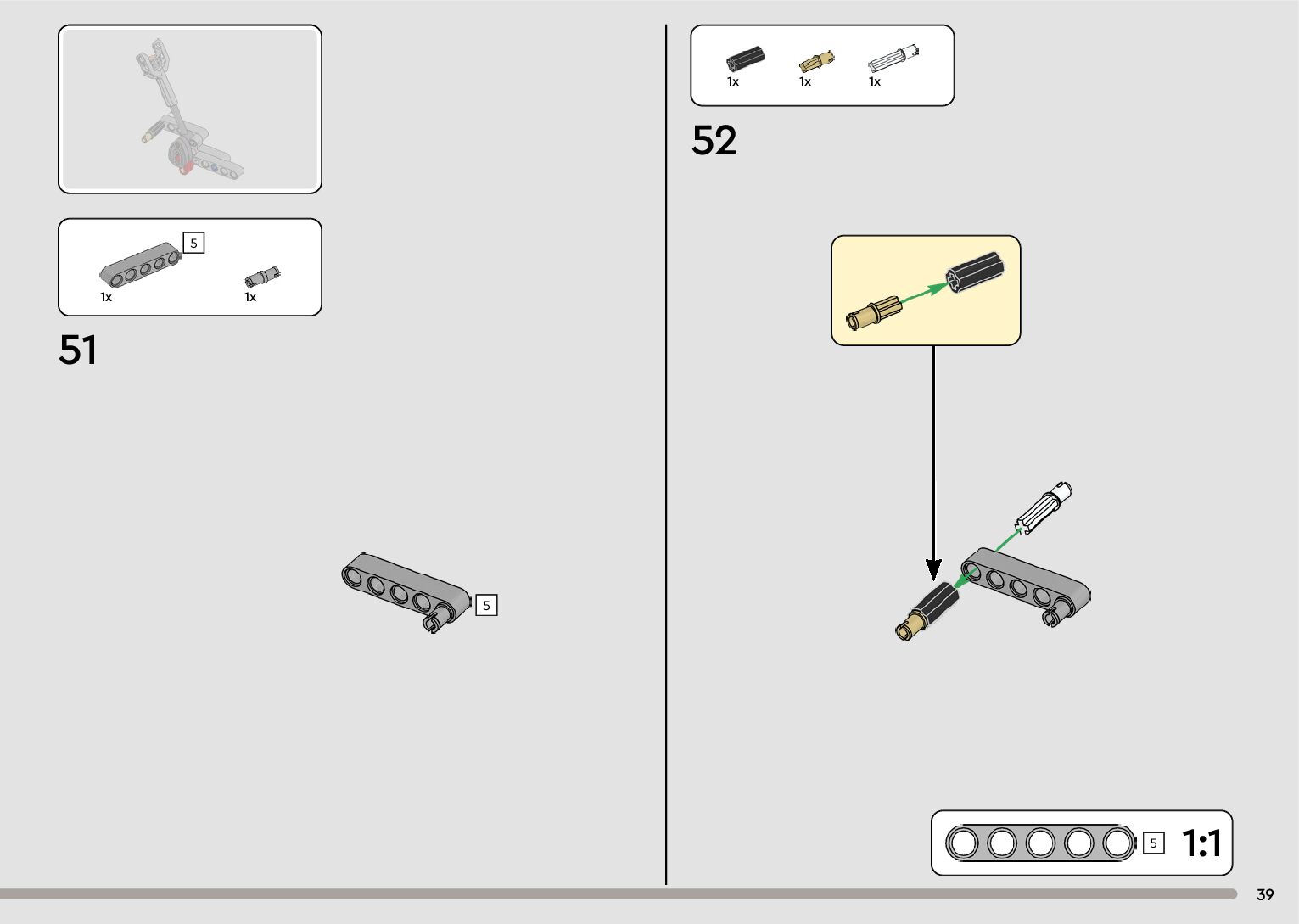 5

1x

1x

51

5

1x

1x

1x

52

5

1:1

39