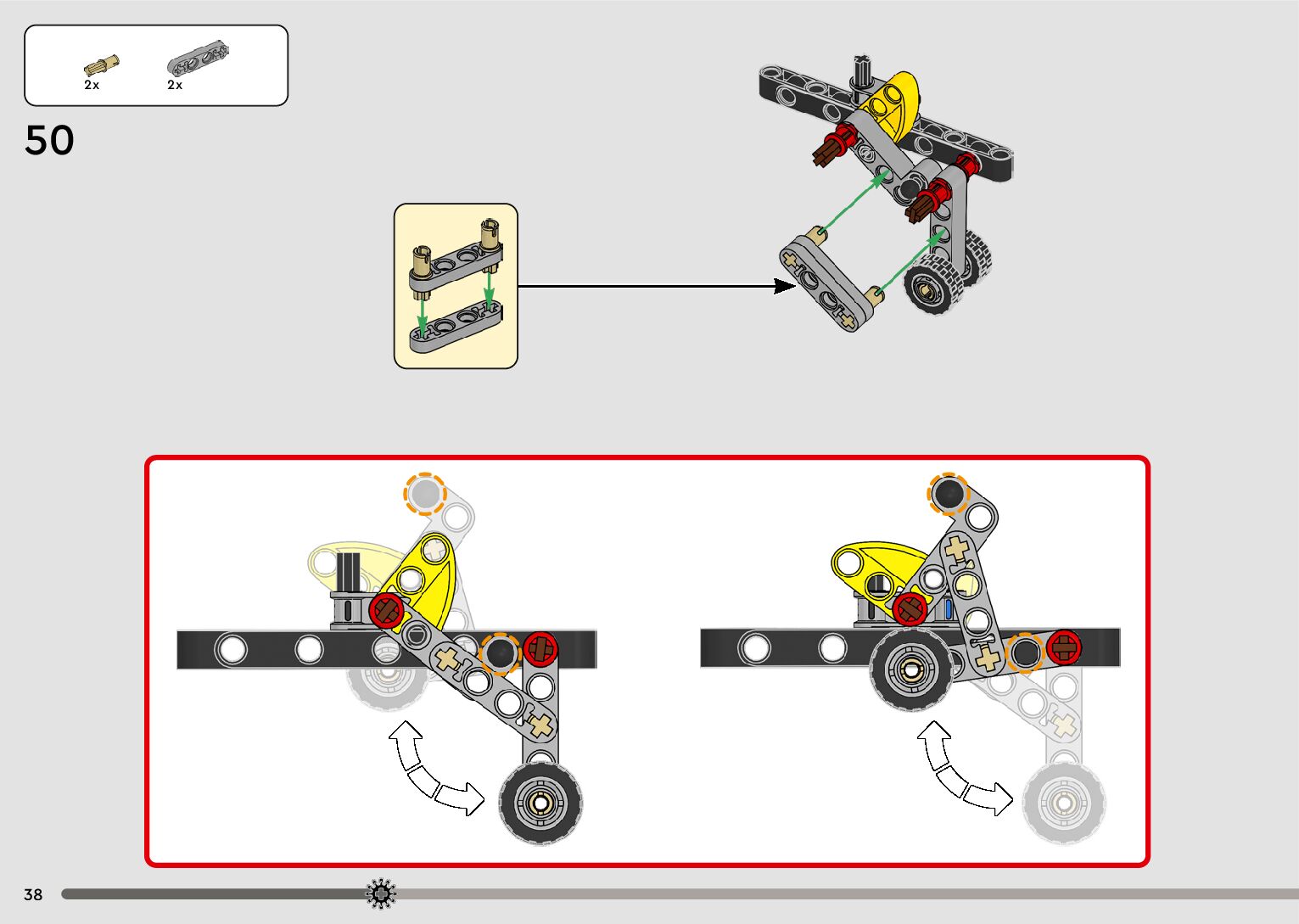 2x 2x

50

38