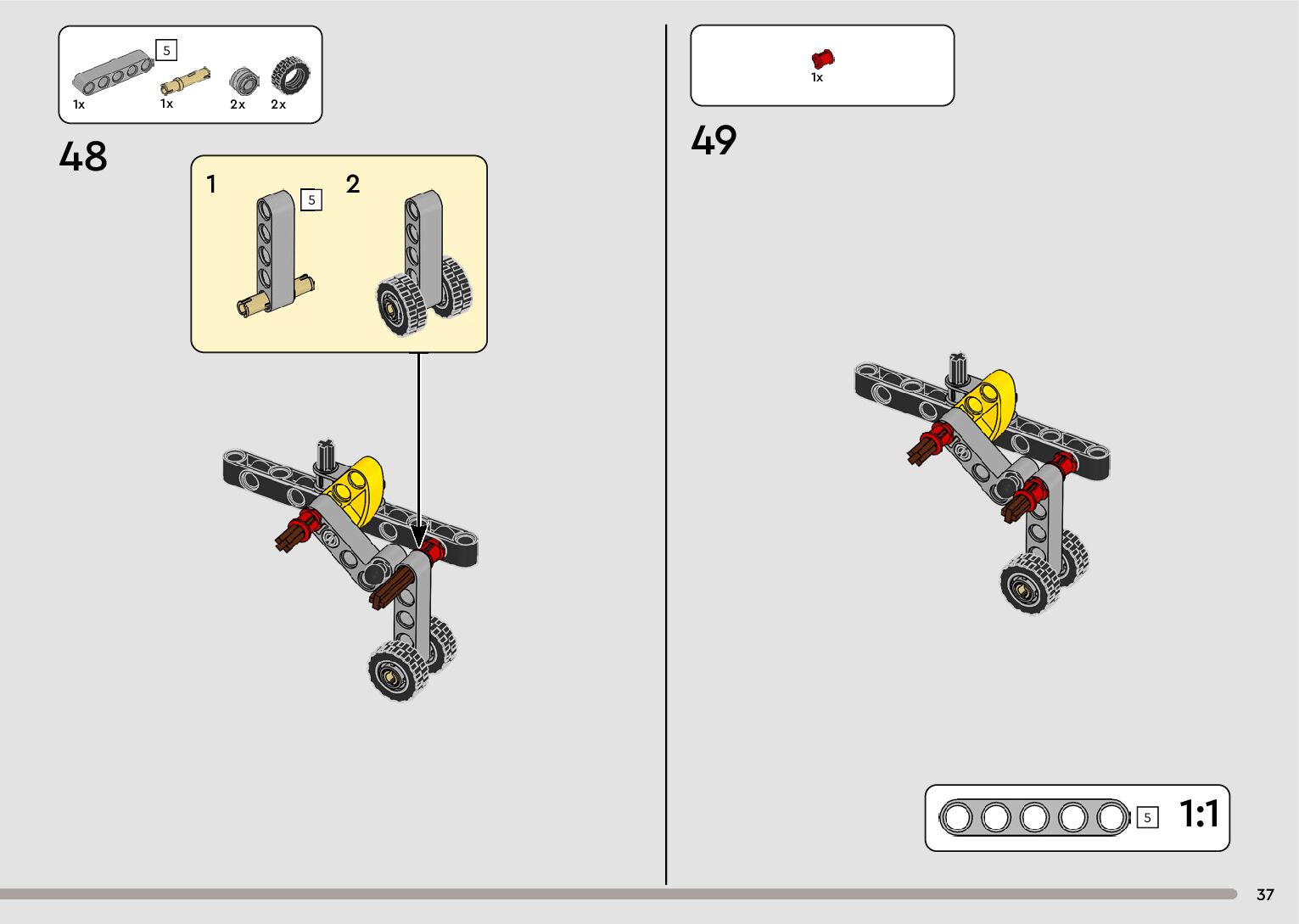 5

1x 1x 2x 2x

48

1 5 2

1x

49

5 1:1

37