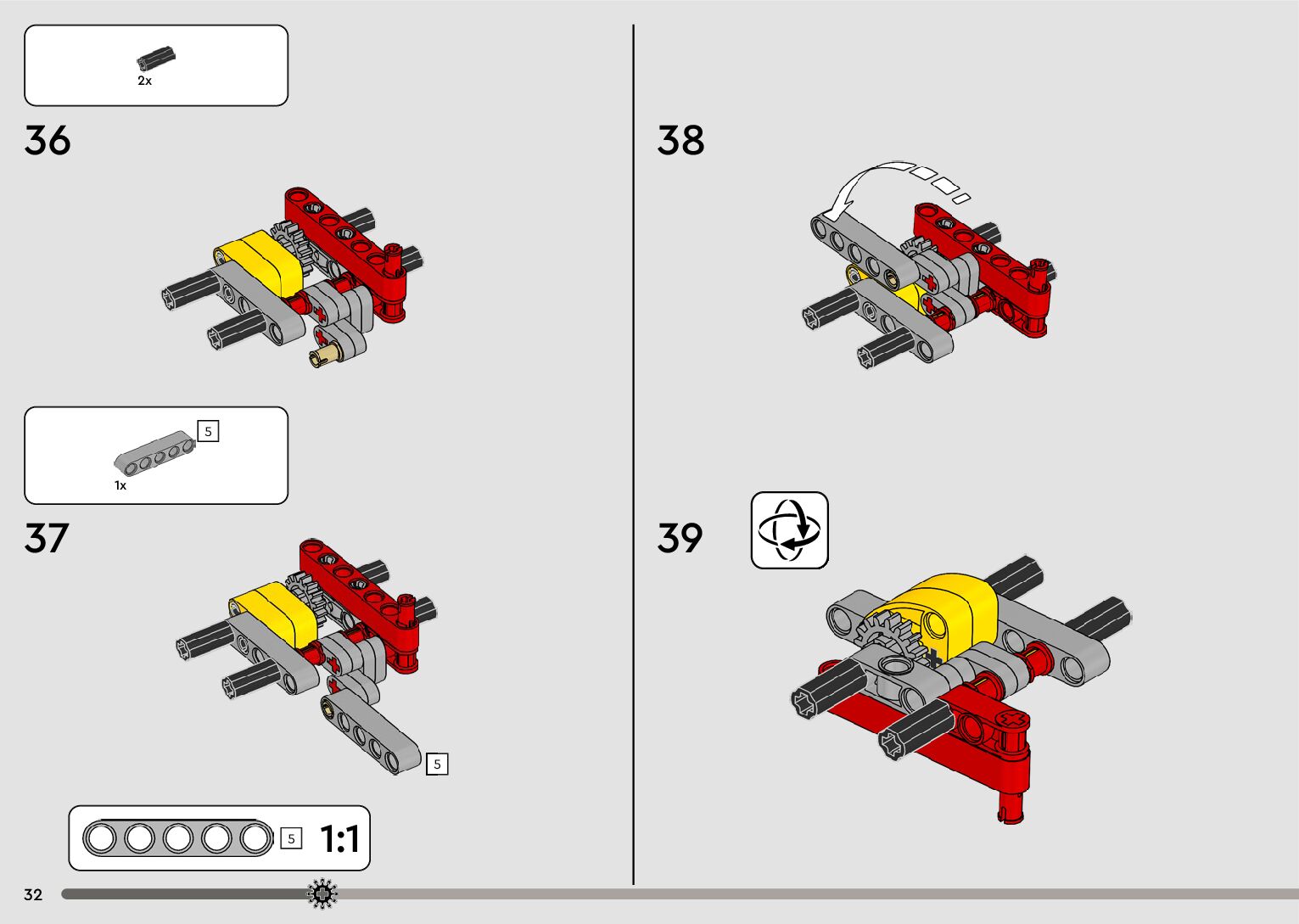 2x

36

5

1x

37

5

5

1:1

32

38

39