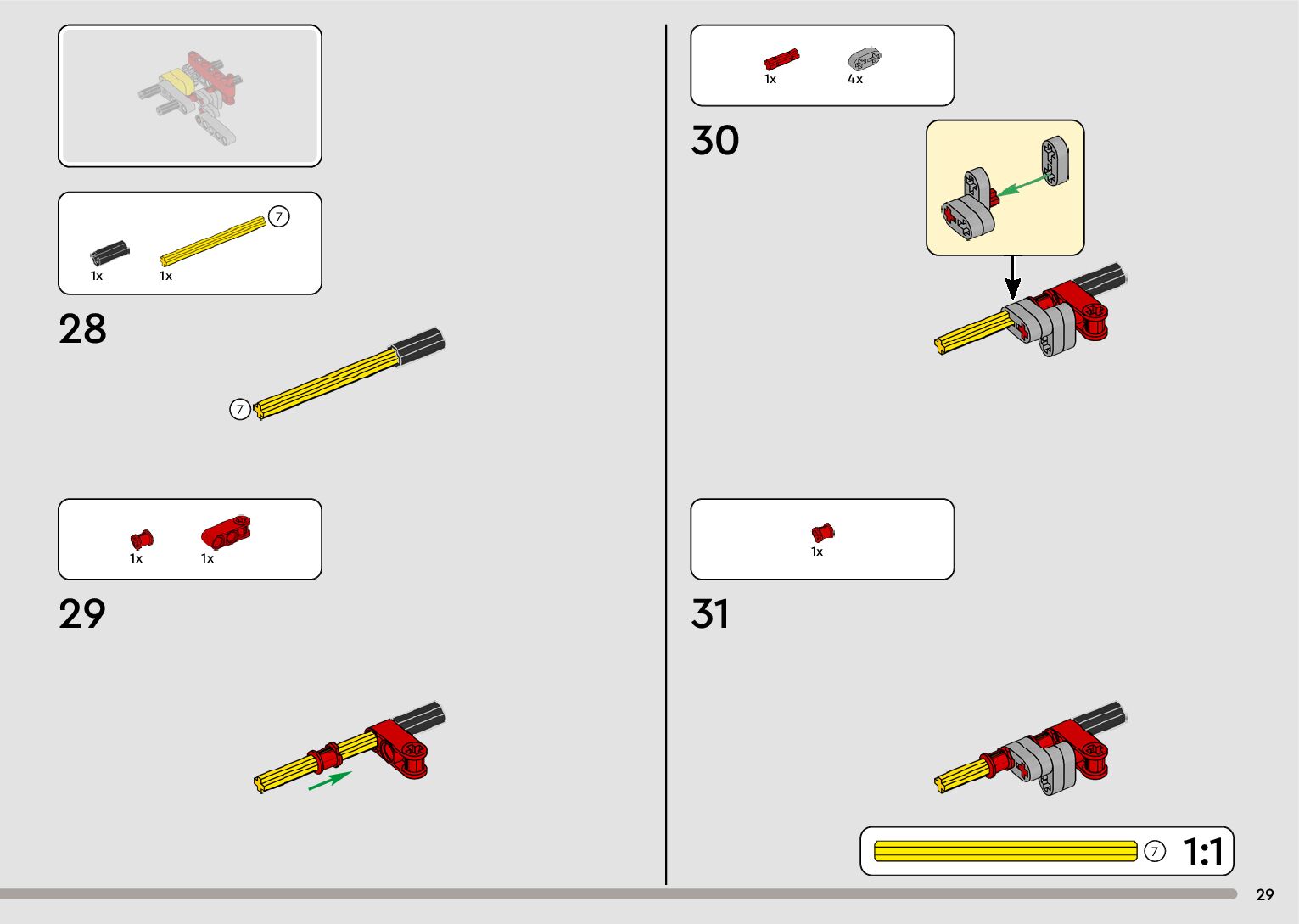 1x 1x 7

28

7

1x 1x

29

1x 4x

30

1x

31

7 1:1

29