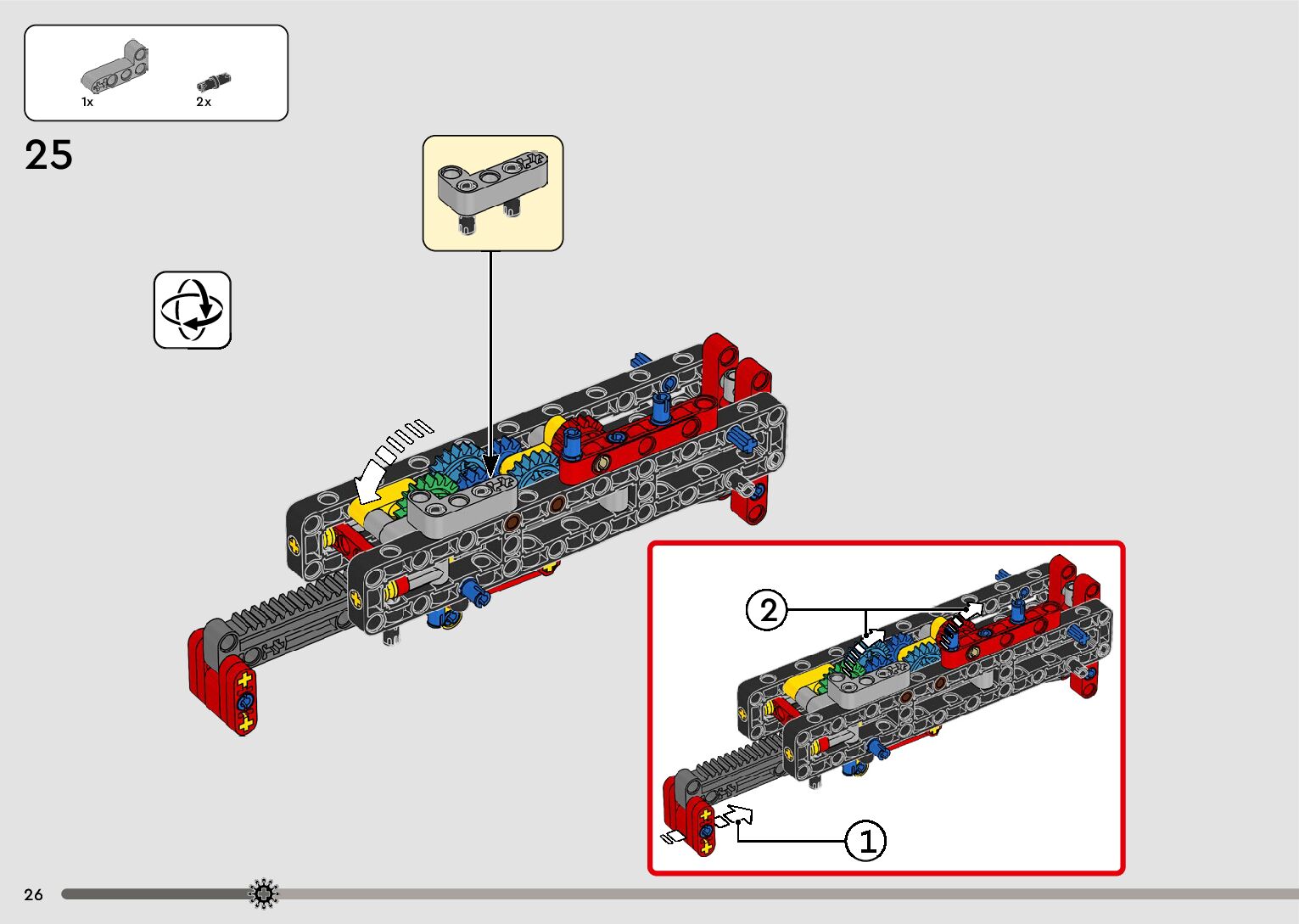 1x
2x

25

2

1

26