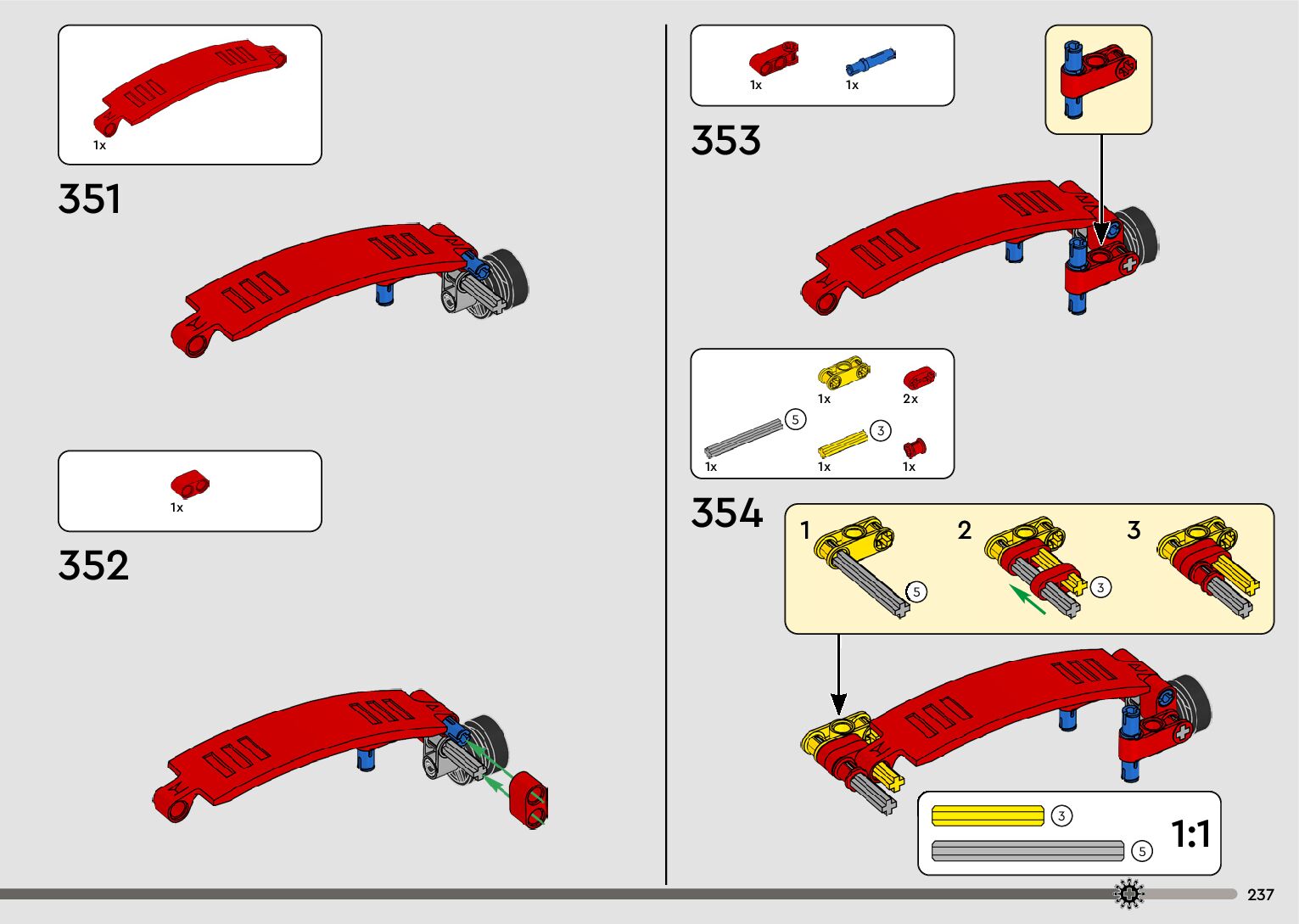 1x

351

1x

352

1x 1x

353

1x 2x

5

3

1x 1x 1x

354

1 5

2 3

3

3

5

1:1

237