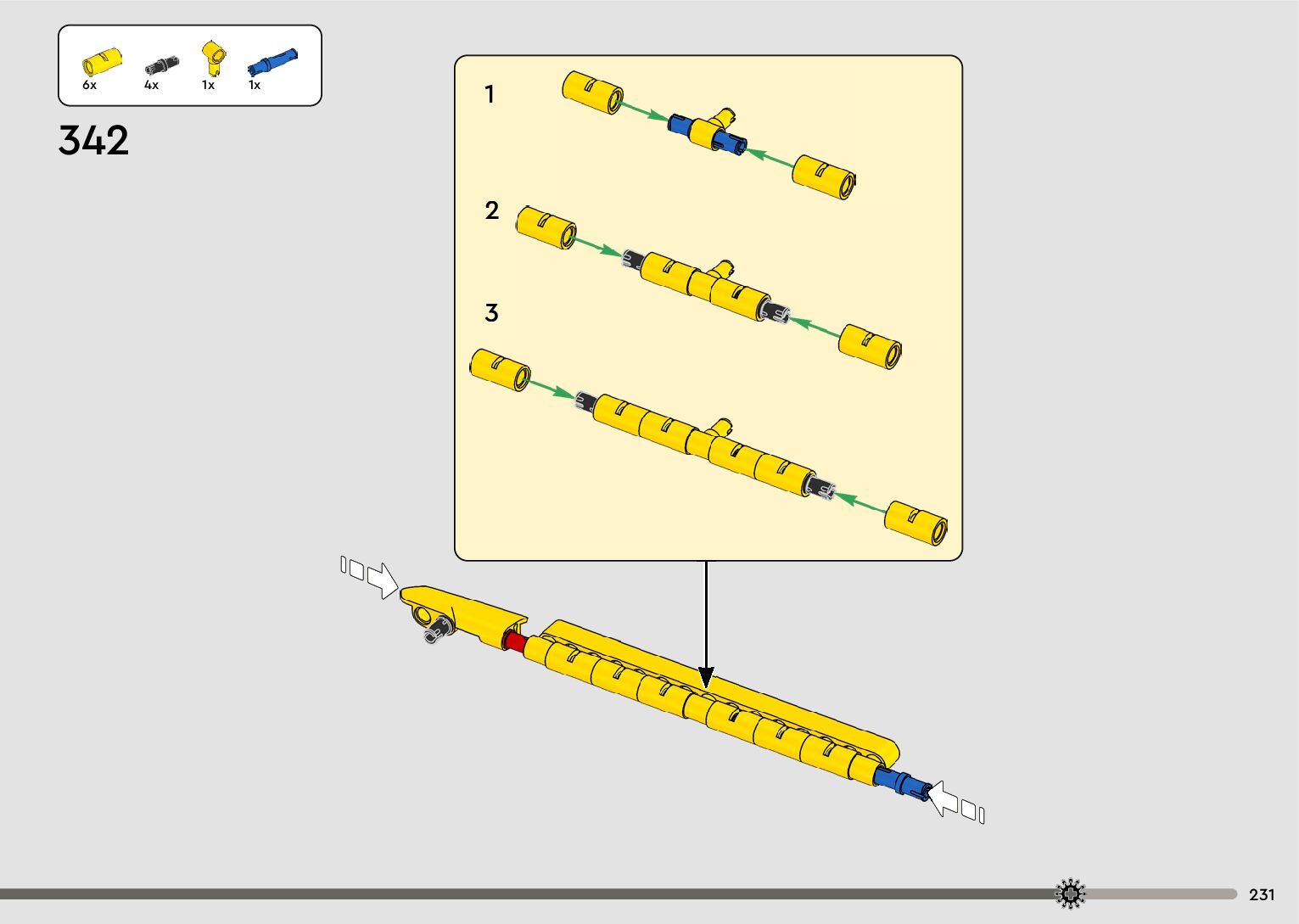 6x 4x 1x 1x

342

1

2

3

231