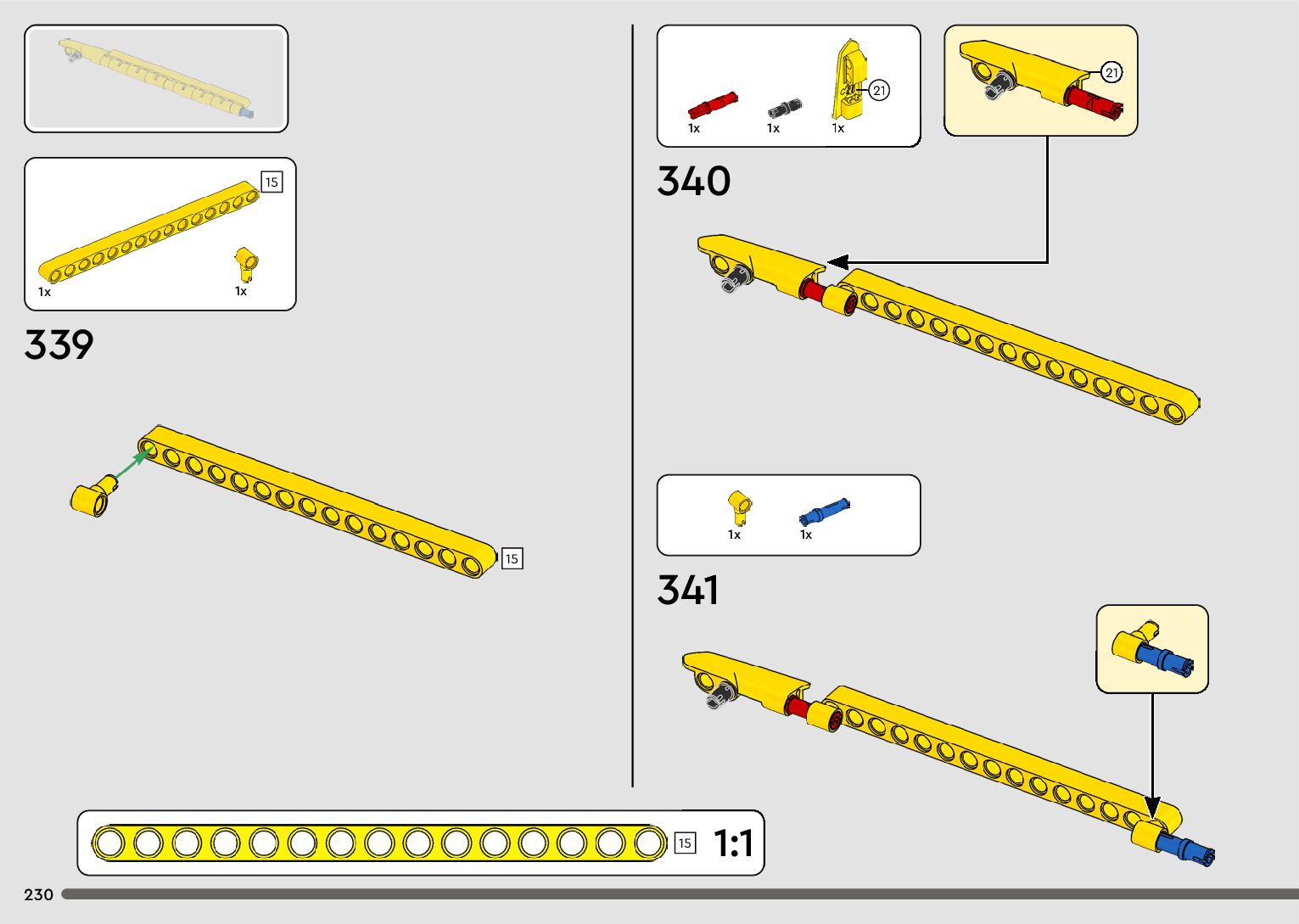 15
1x
1x

339

15

1x
1x
21
1x

21

340

1x
1x

341

15
1:1

230