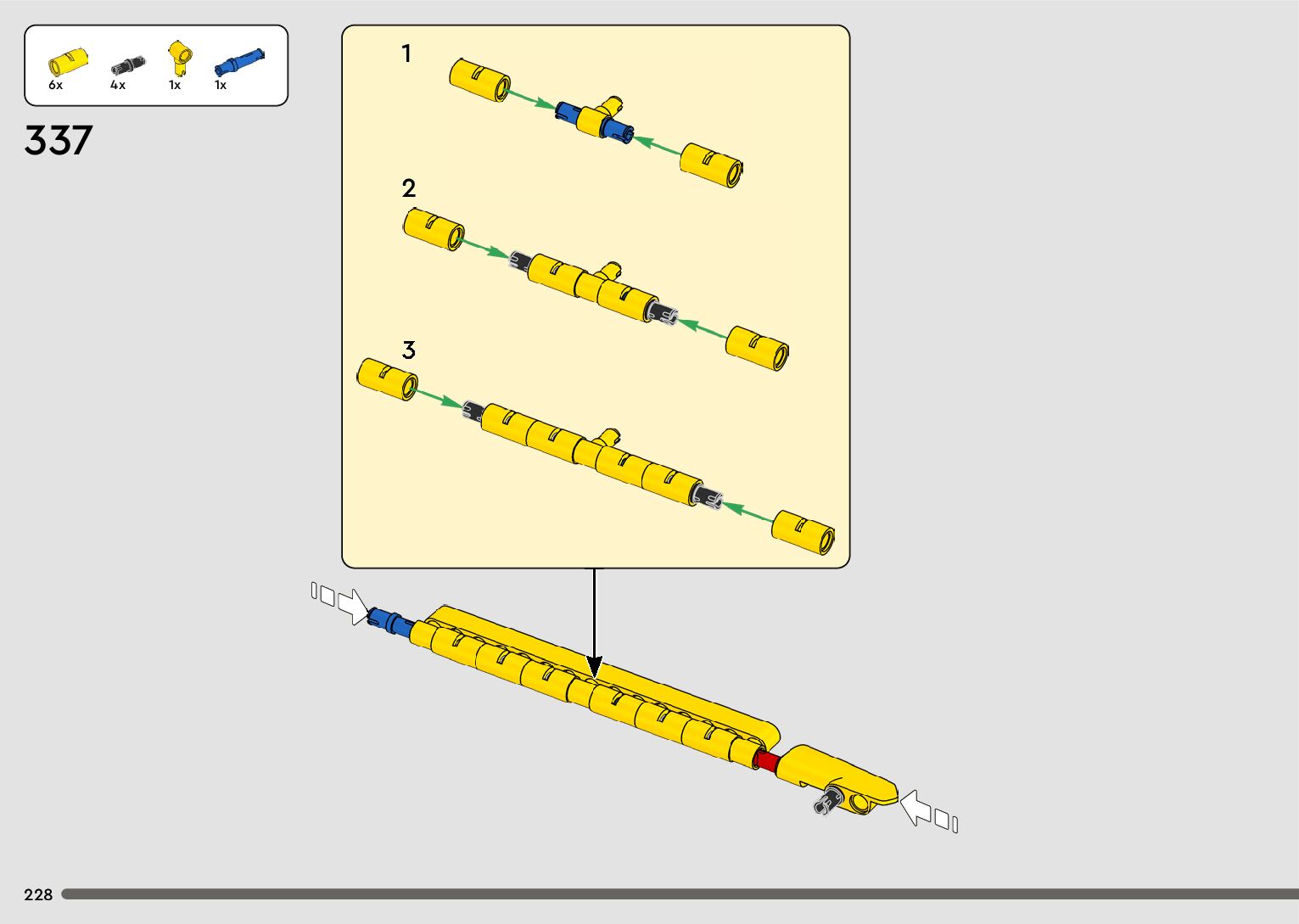 6x 4x 1x 1x

337

1

2

3

228