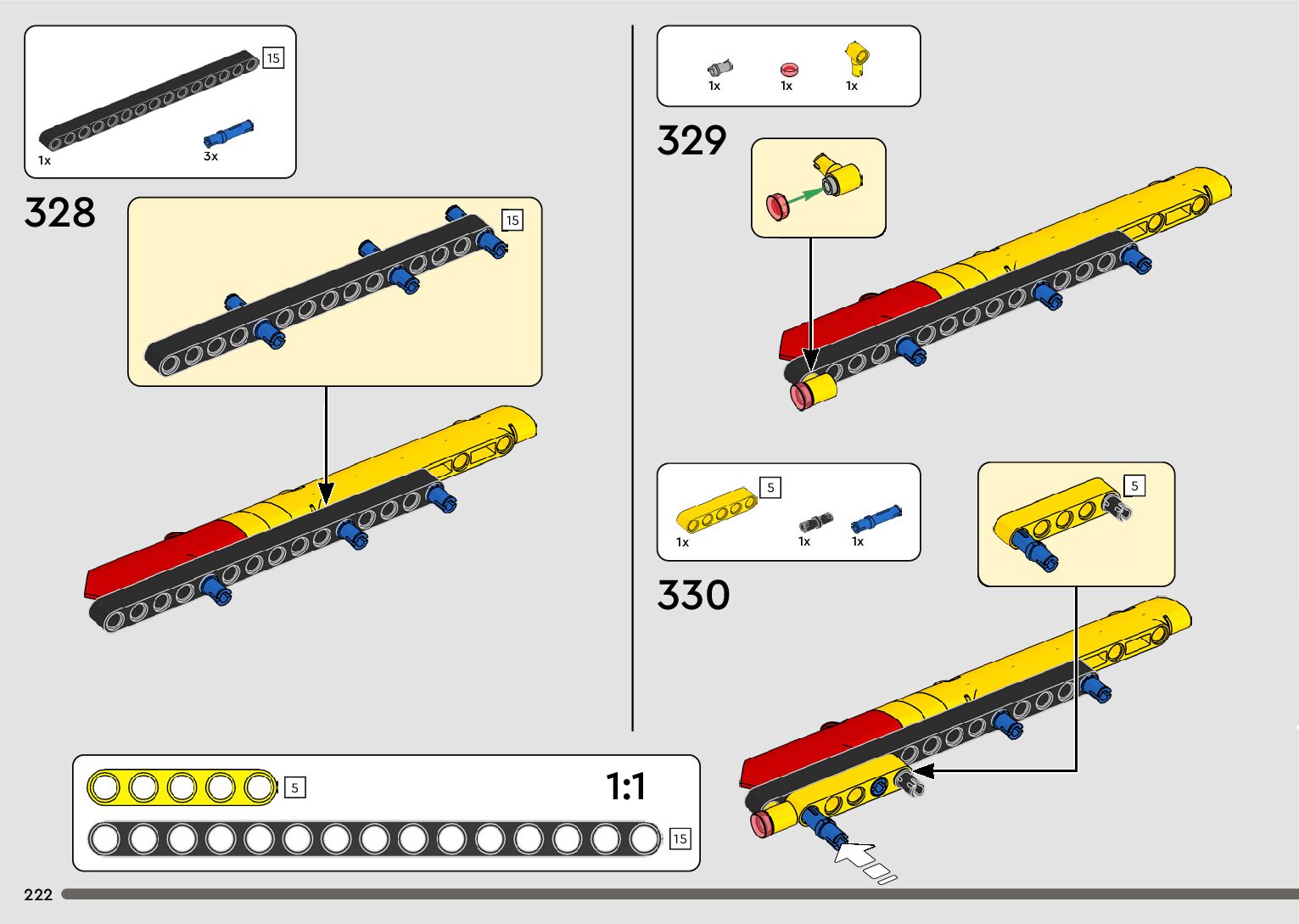 15
1x
3x

328

15

1x
1x
1x

329

5
1x
1x
1x

330

5

5
1:1
15

222