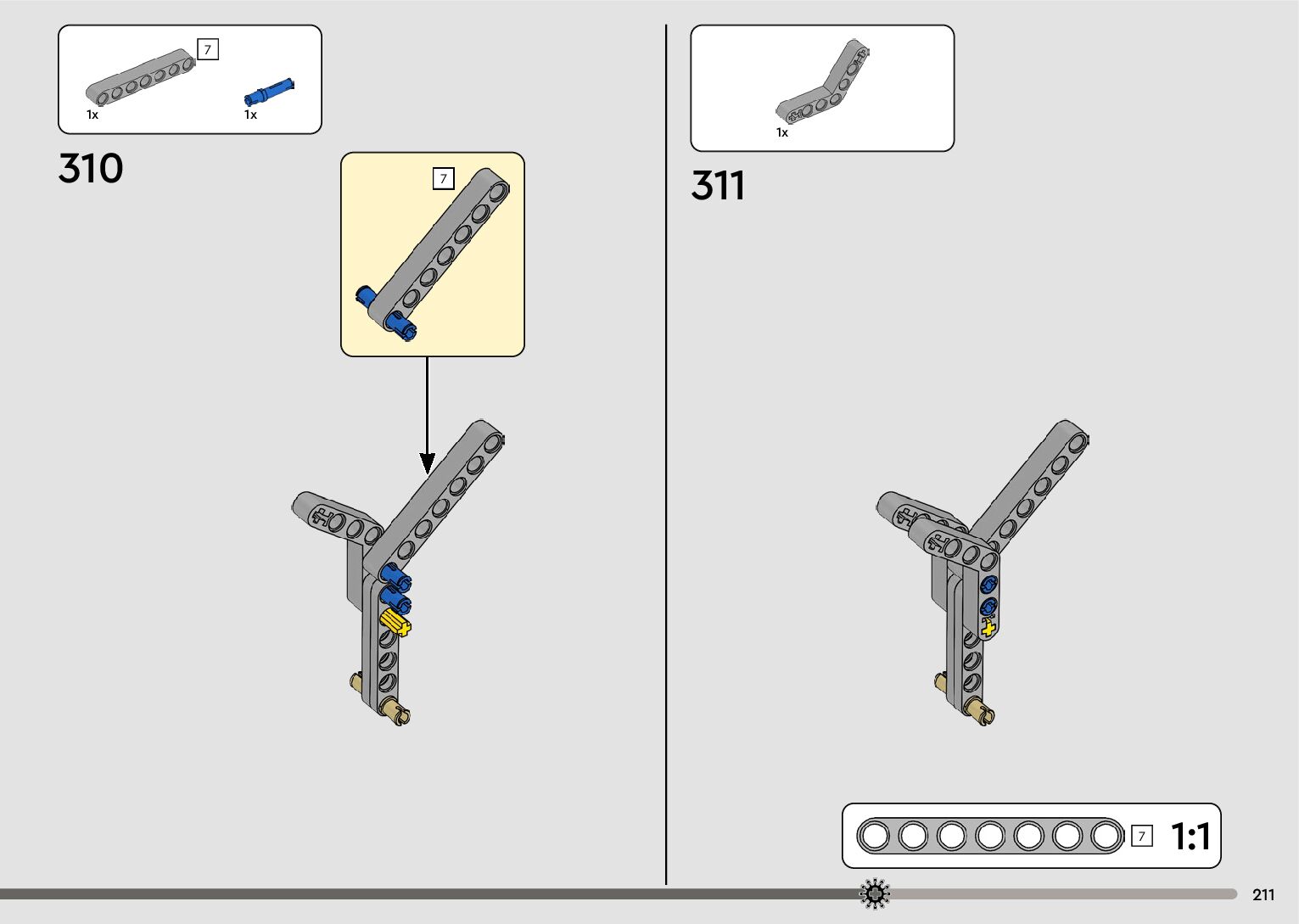 7

1x

1x

310

7

1x

311

7

1:1

211