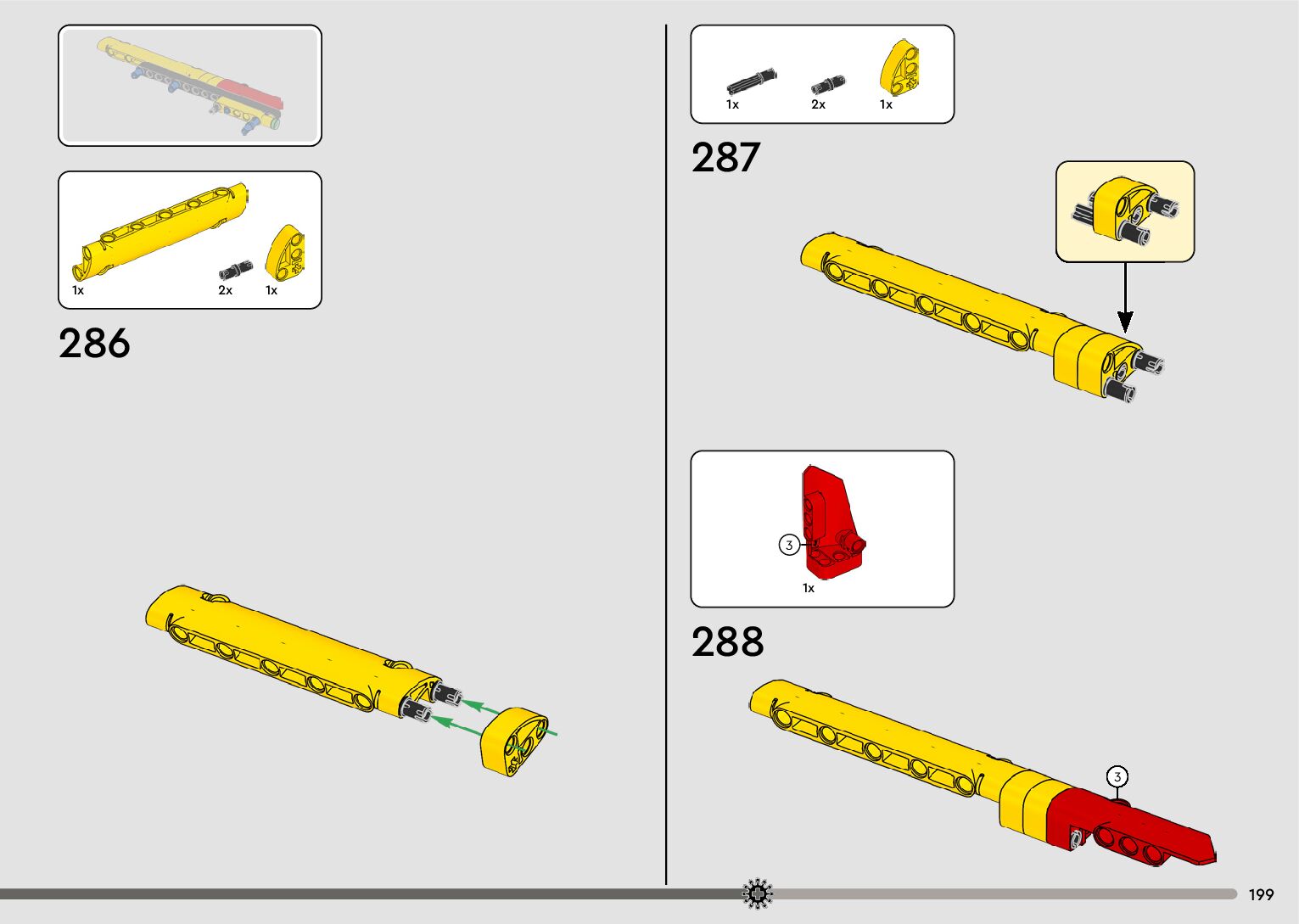 1x 2x 1x

286

1x 2x 1x

287

3

1x

288

3

199