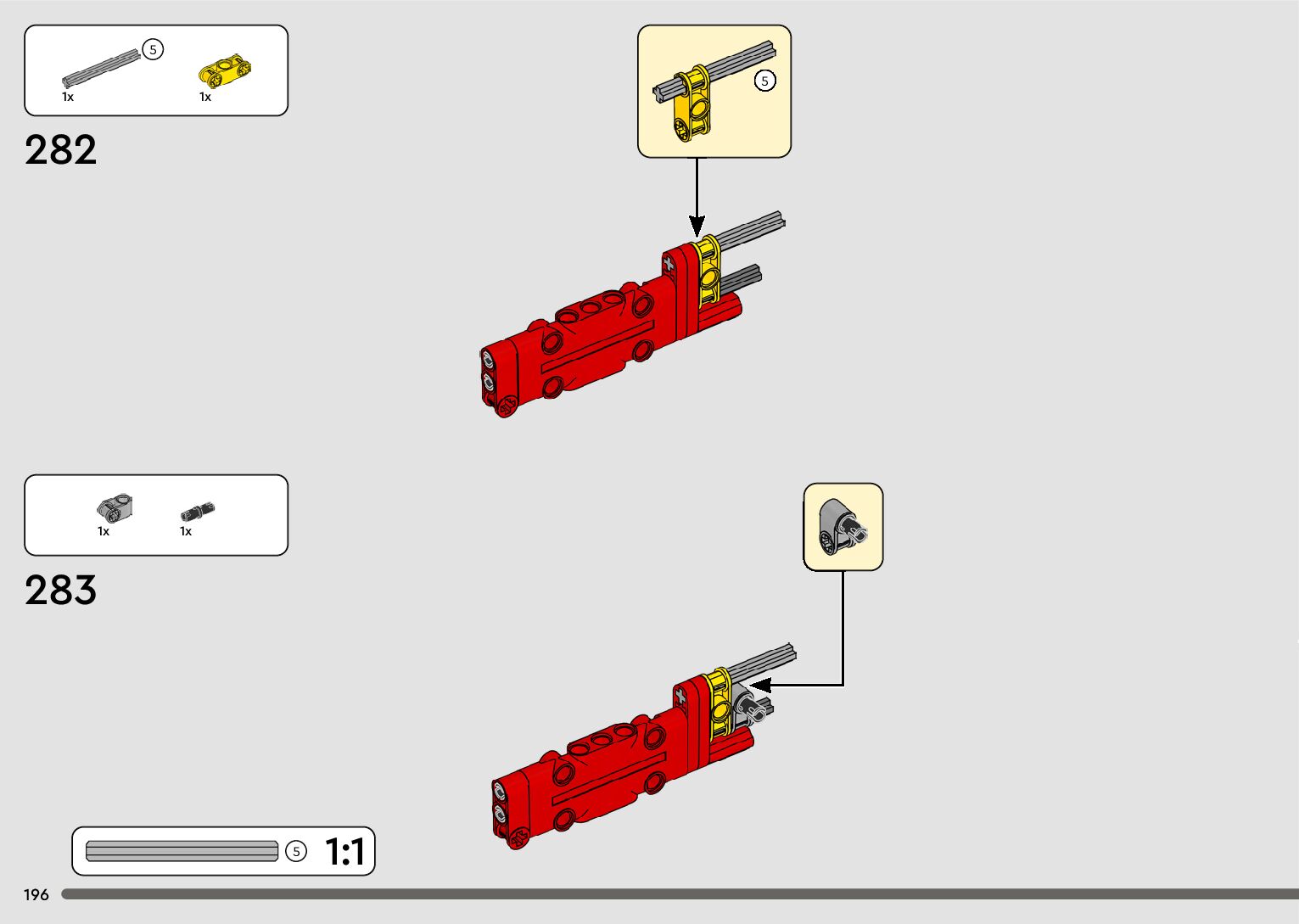 5

1x 1x

282

5

1x 1x

283

5 1:1

196