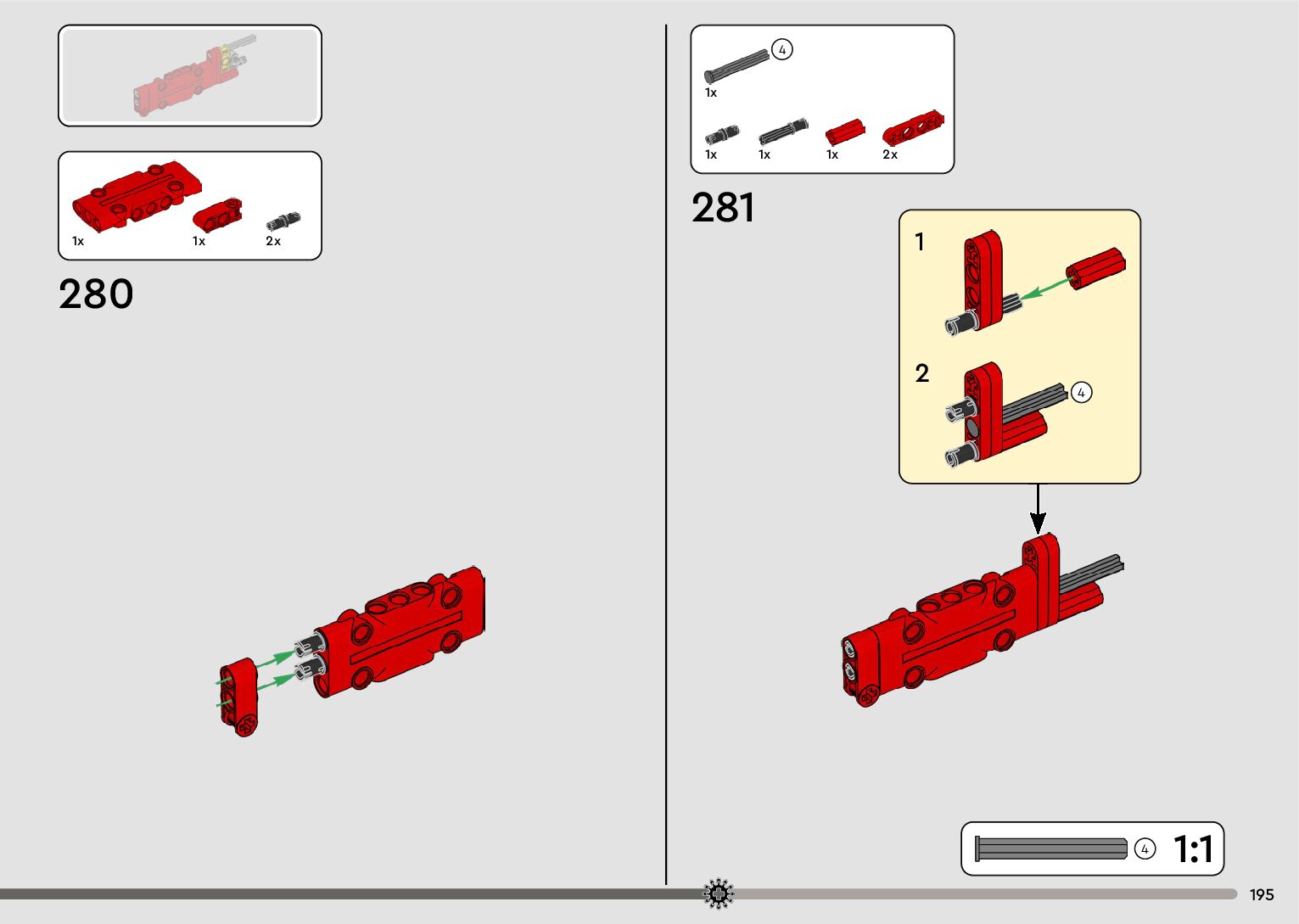 1x 1x 2x

280

4
1x

1x 1x 1x 2x

281

1

2

4

4 1:1

195