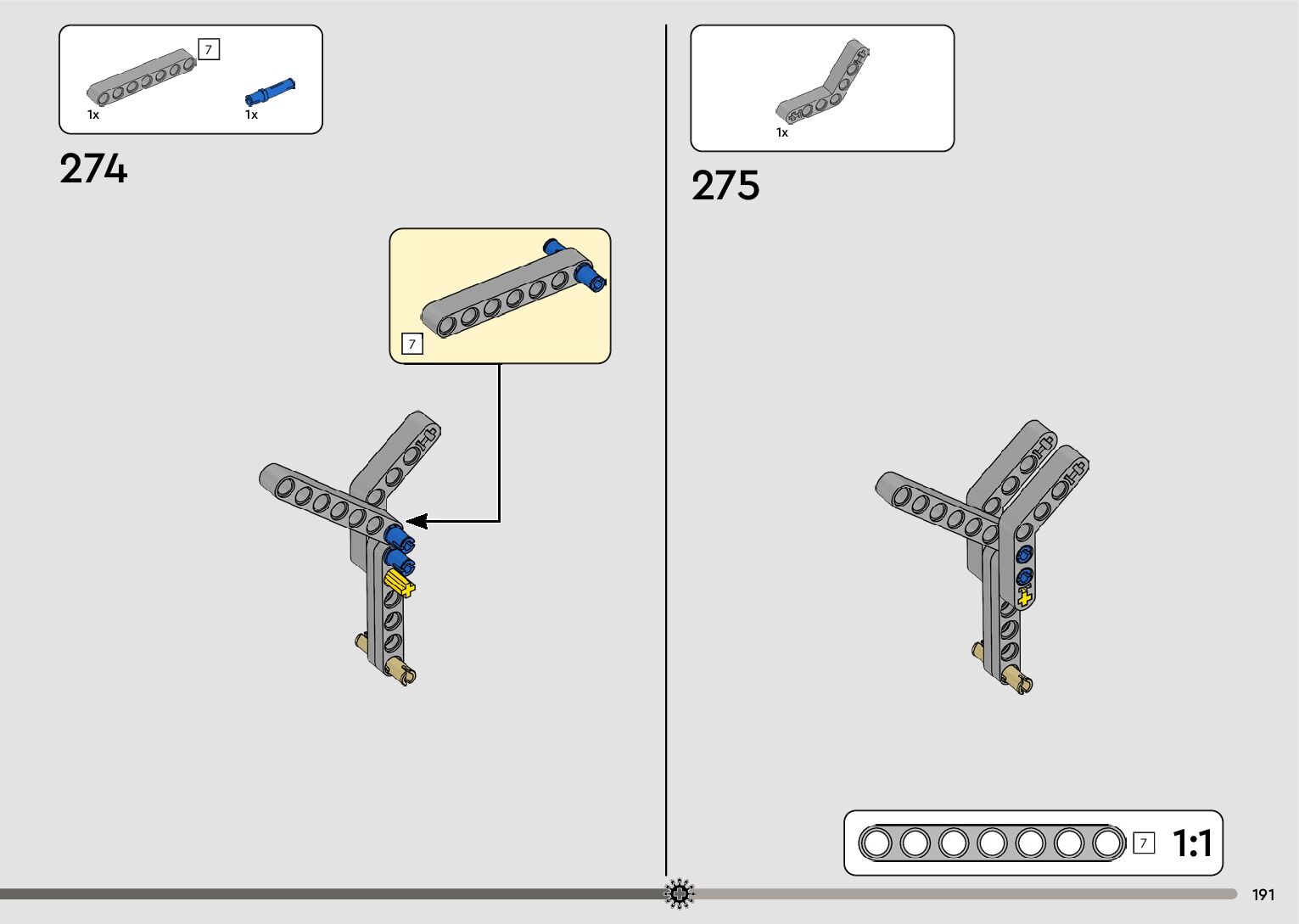 7
1x
1x

274

7

1x

275

7 1:1

191