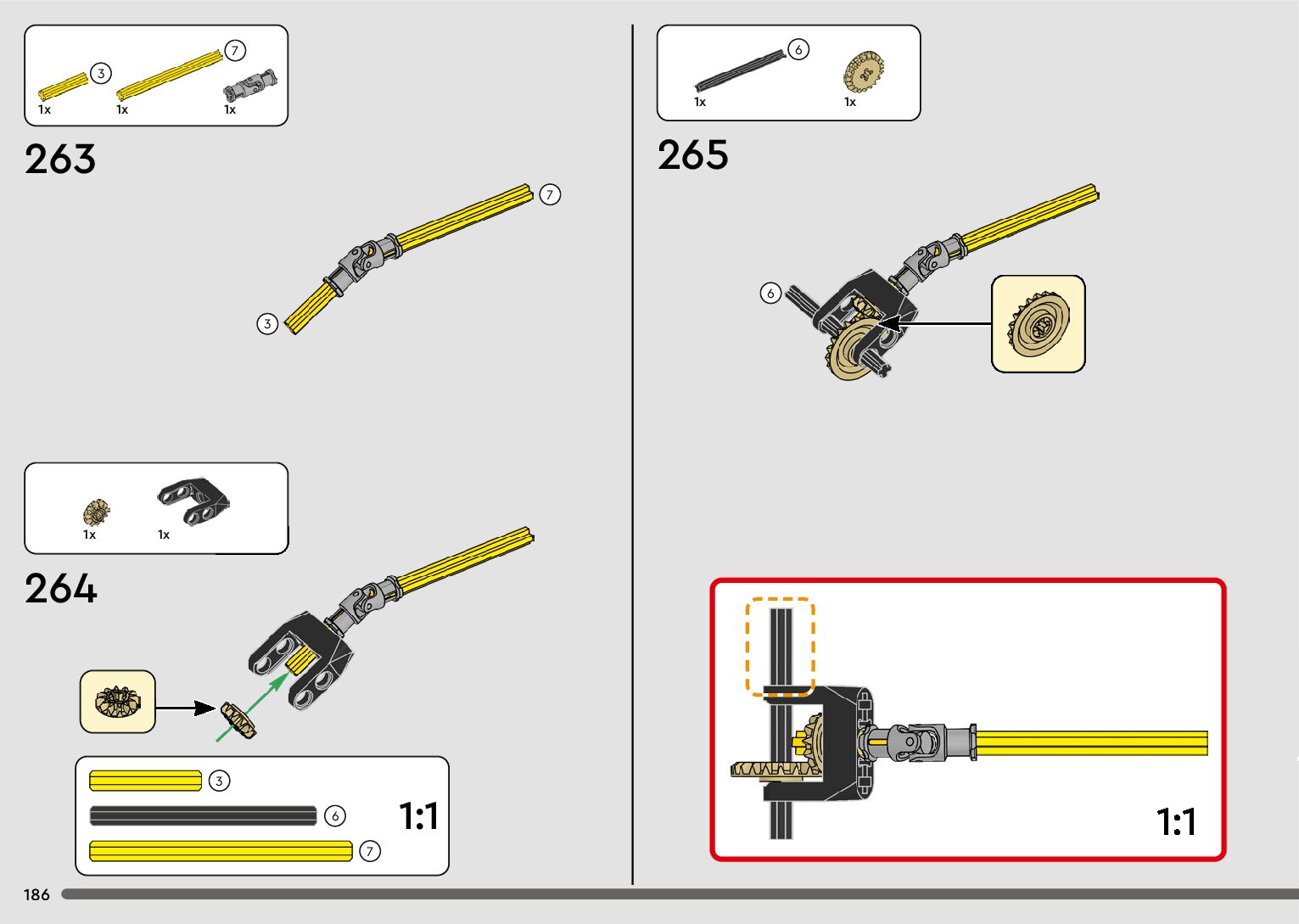 3
7
1x
1x
1x

263

7
3

1x
1x

264

3
6
7
1:1

6
1x
1x

265

6

1:1

186