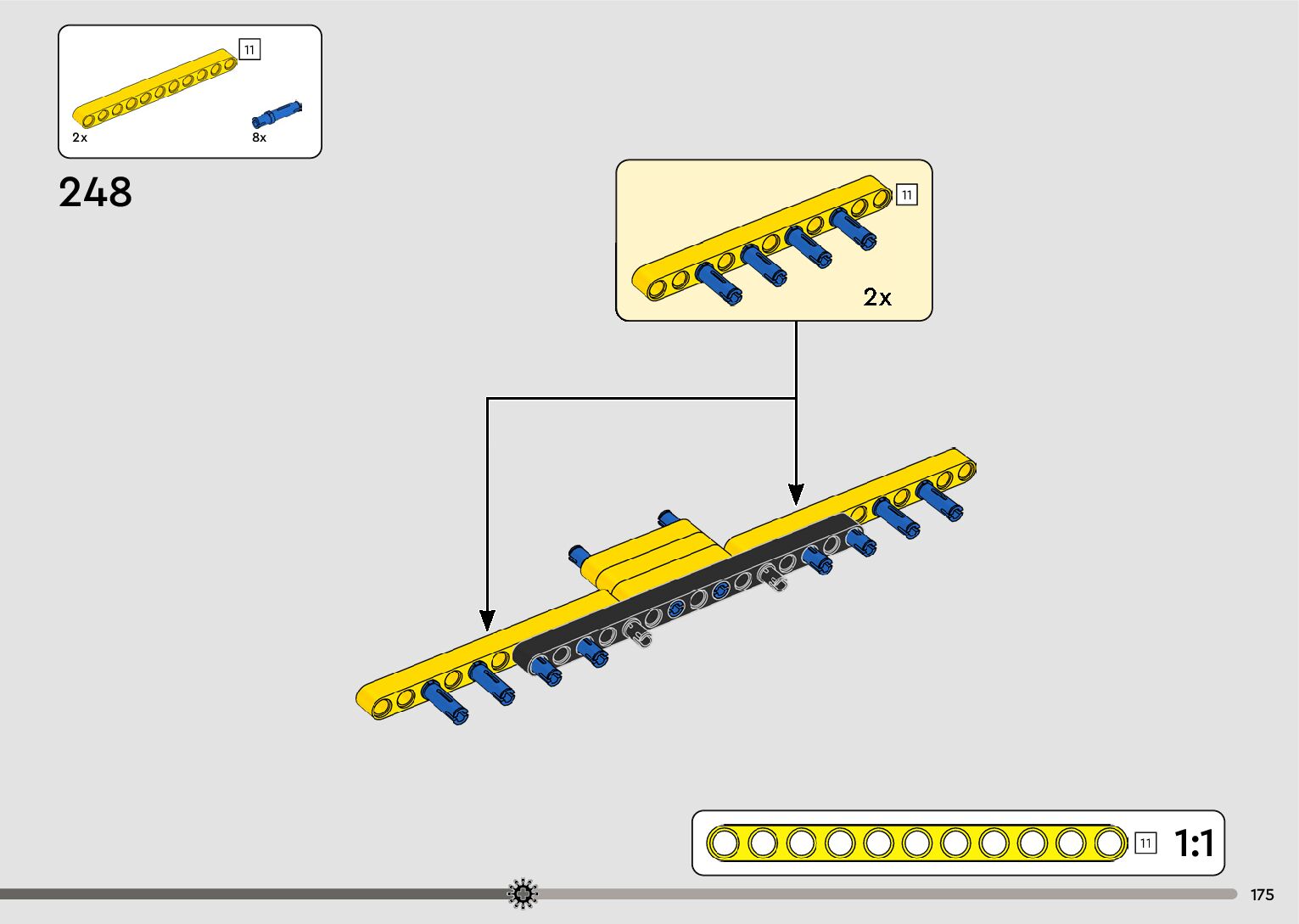 11
2x
8x
248
11
2x
11
1:1
175