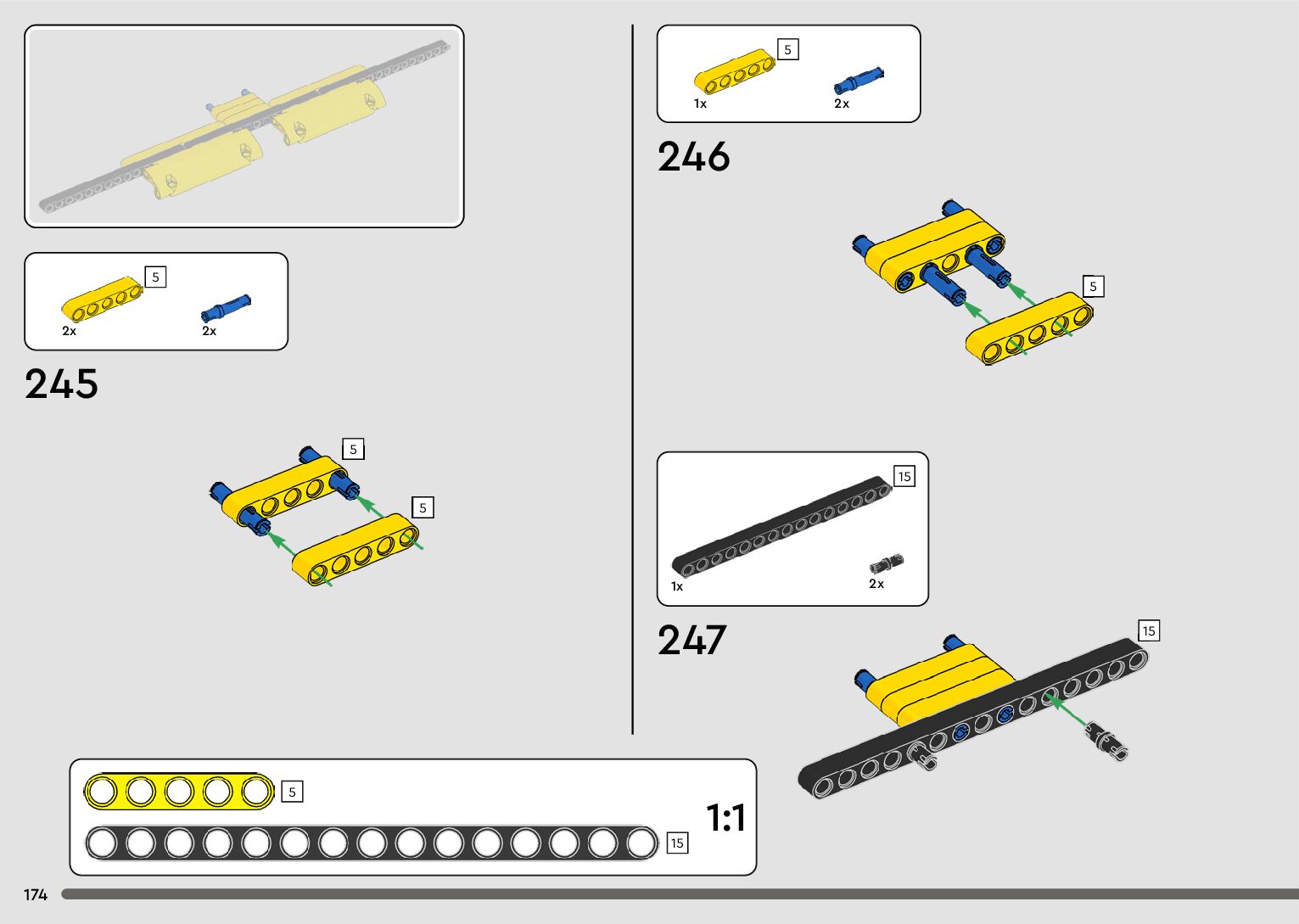 5
2x
2x

245

5

5

5
1x
2x

246

5

15
1x
2x

247

15

5
15
1:1

174