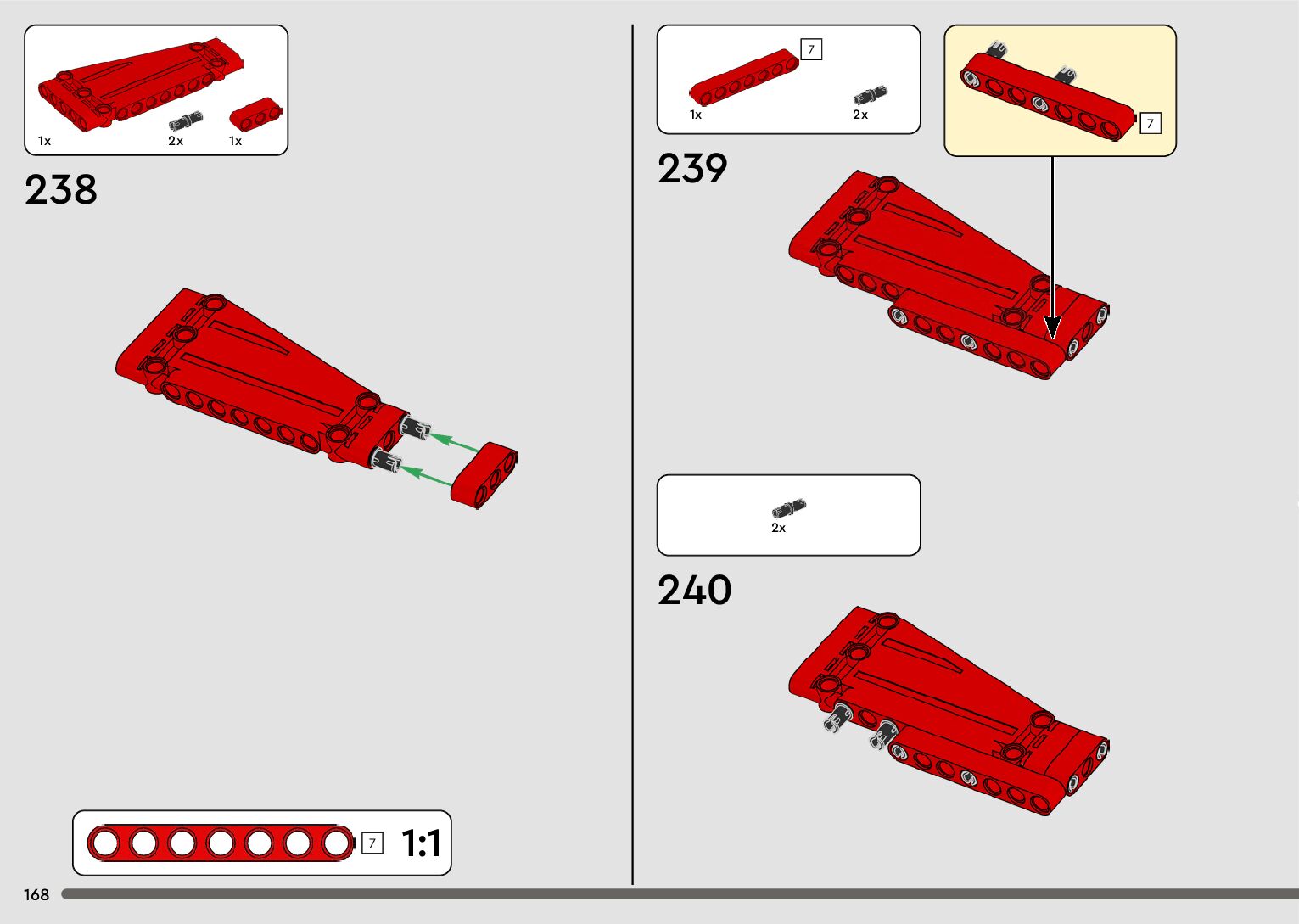 1x 2x 1x

238

7

1:1

168

7

1x 2x

7

239

2x

240