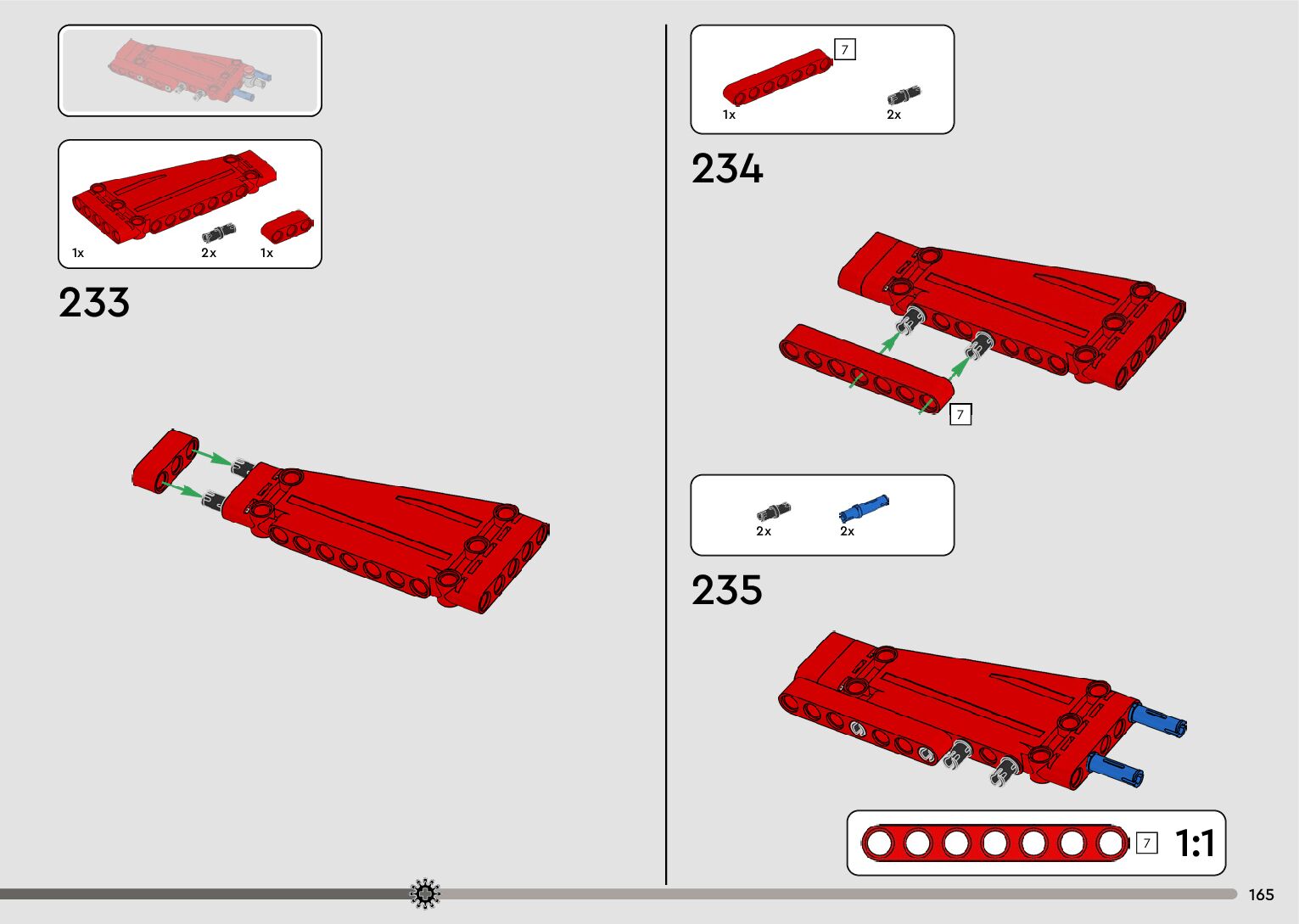 1x 2x 1x

233

7

1x 2x

234

7

2x 2x

235

7 1:1

165