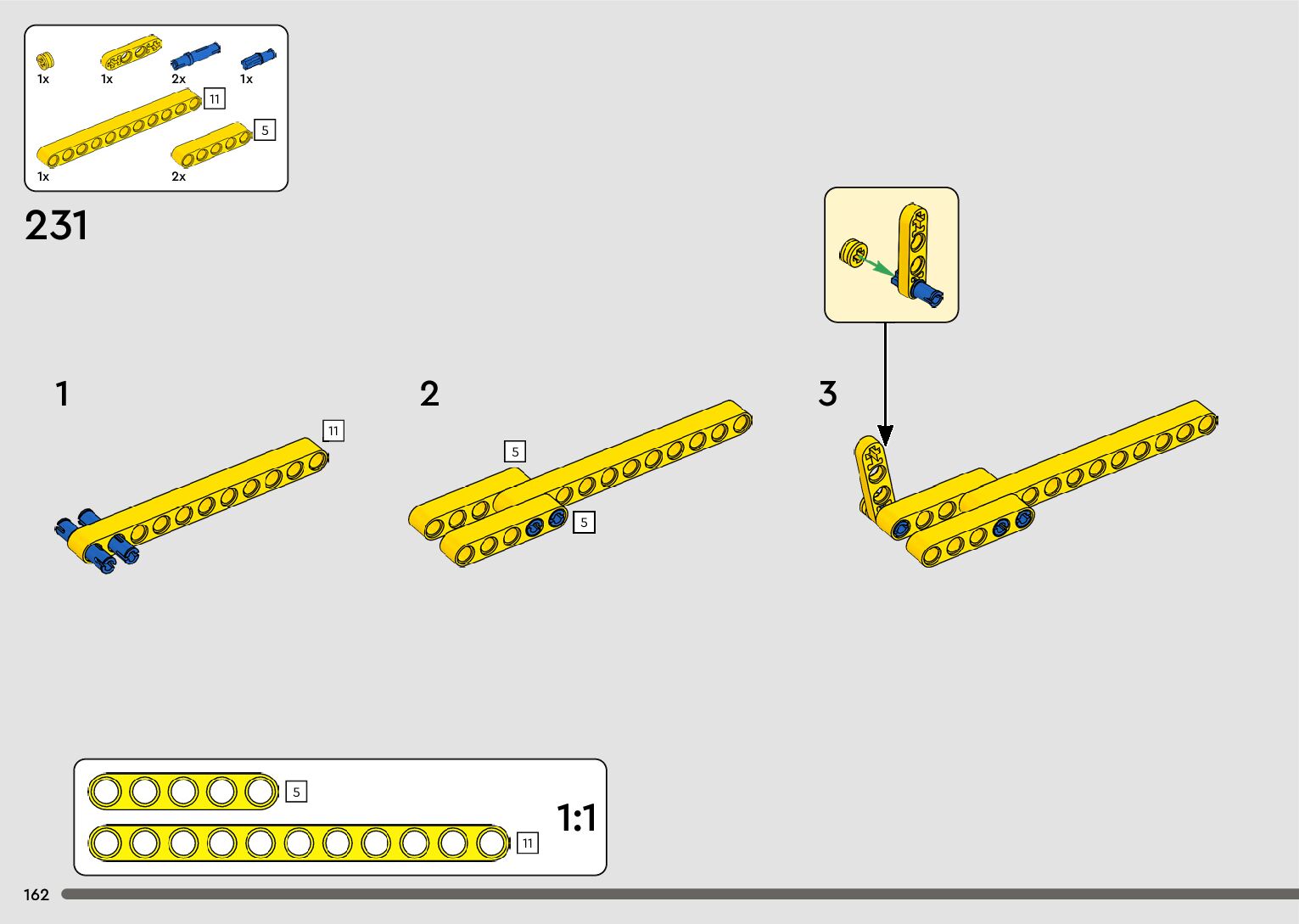 1x 1x 2x 1x

11

5

1x 2x

231

1

11

2

5

5

3

5

11

1:1

162