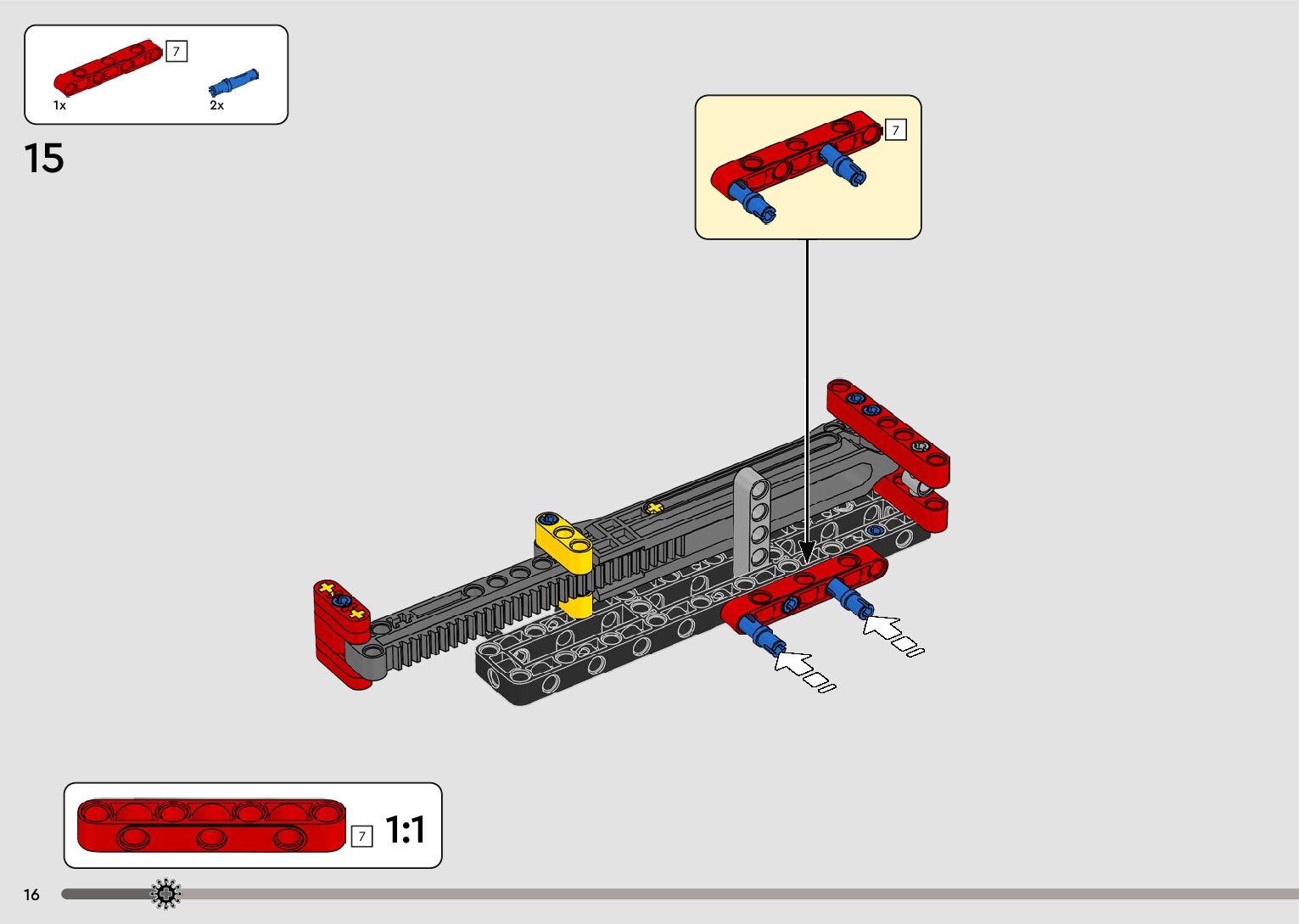 7
1x
2x

15

7

7
1:1

16