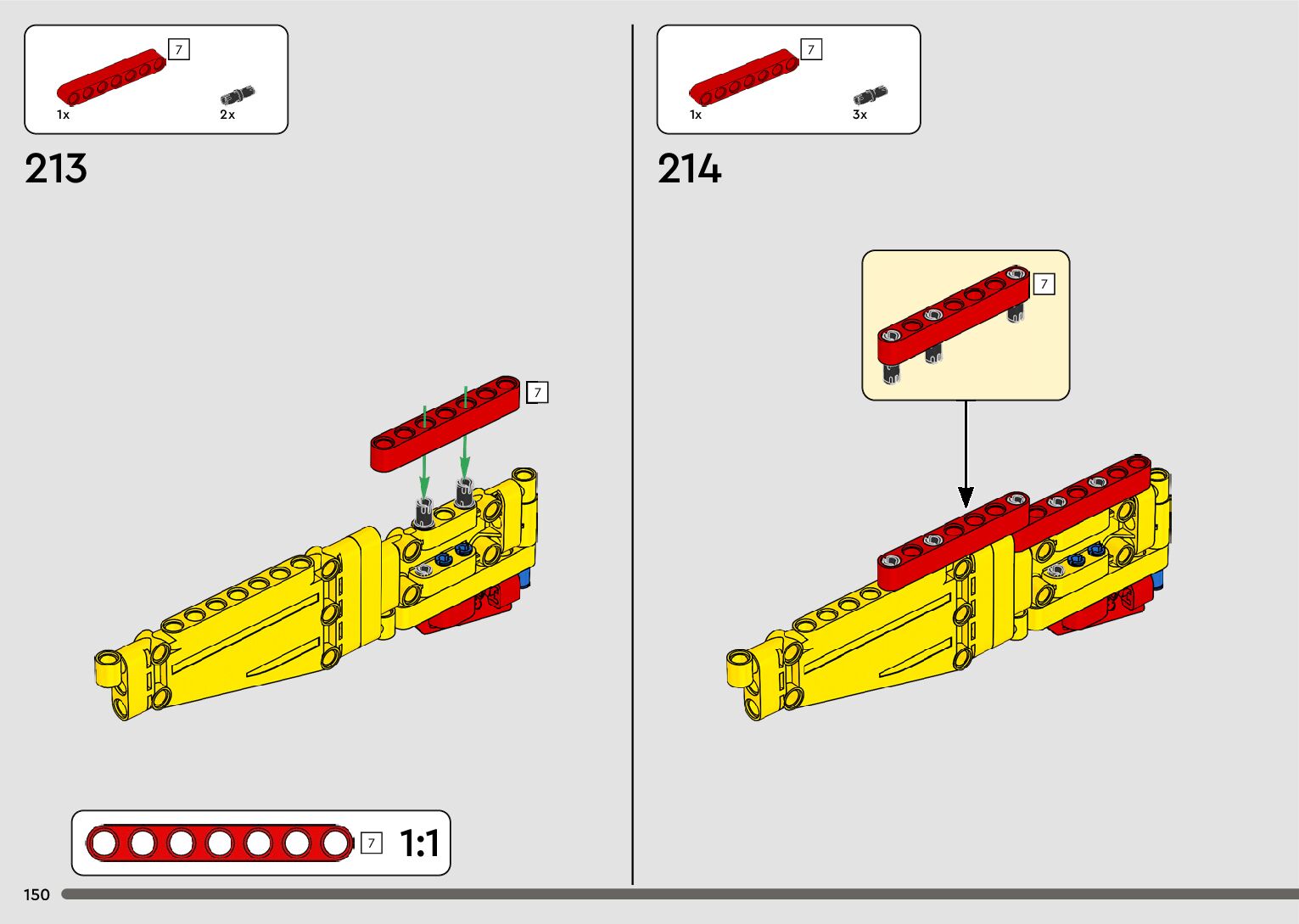 7
1x
2x

213

7

7
1:1

150

7
1x
3x

214

7