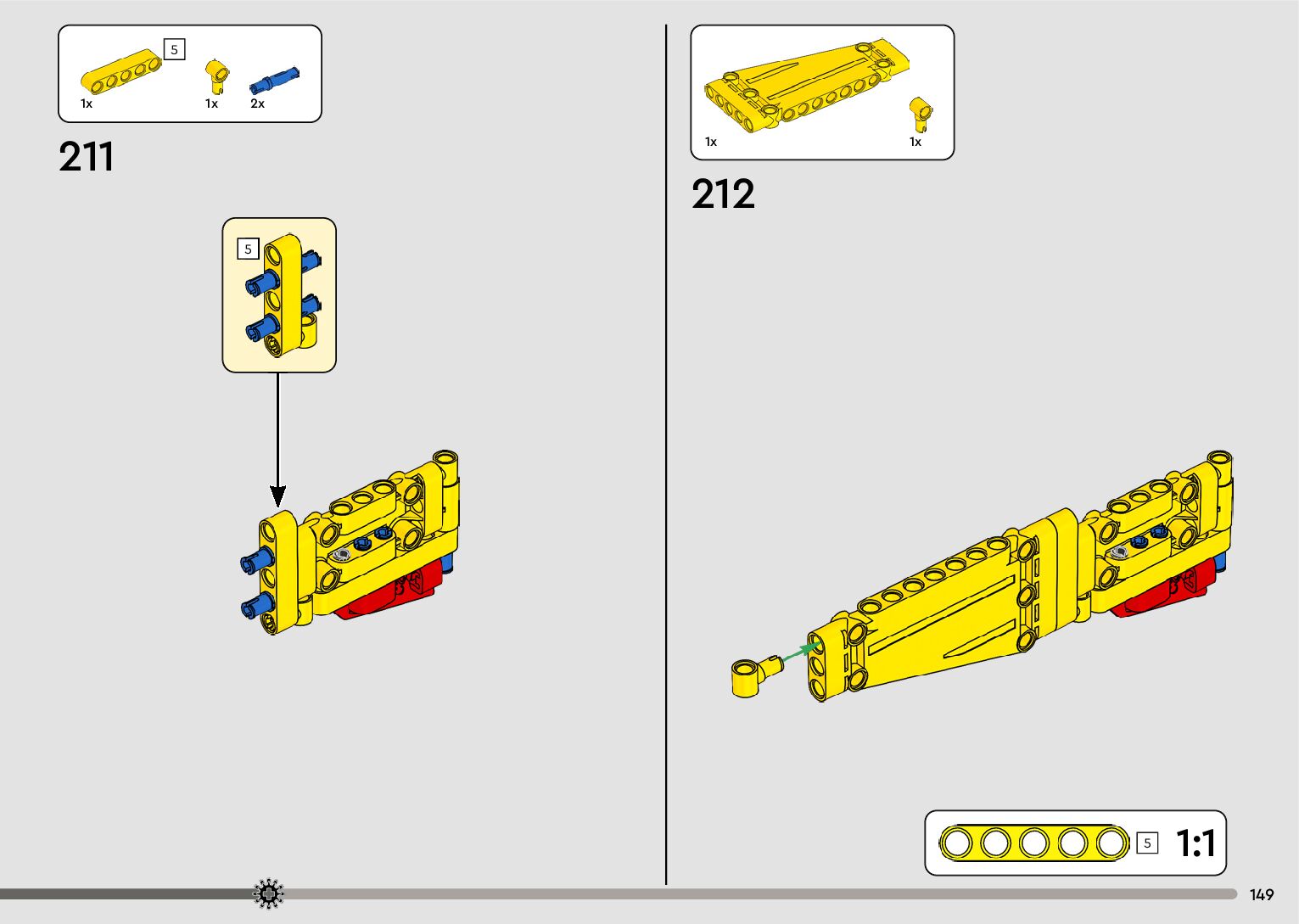 5
1x
1x
2x

211

5

1x
1x

212

5
1:1

149