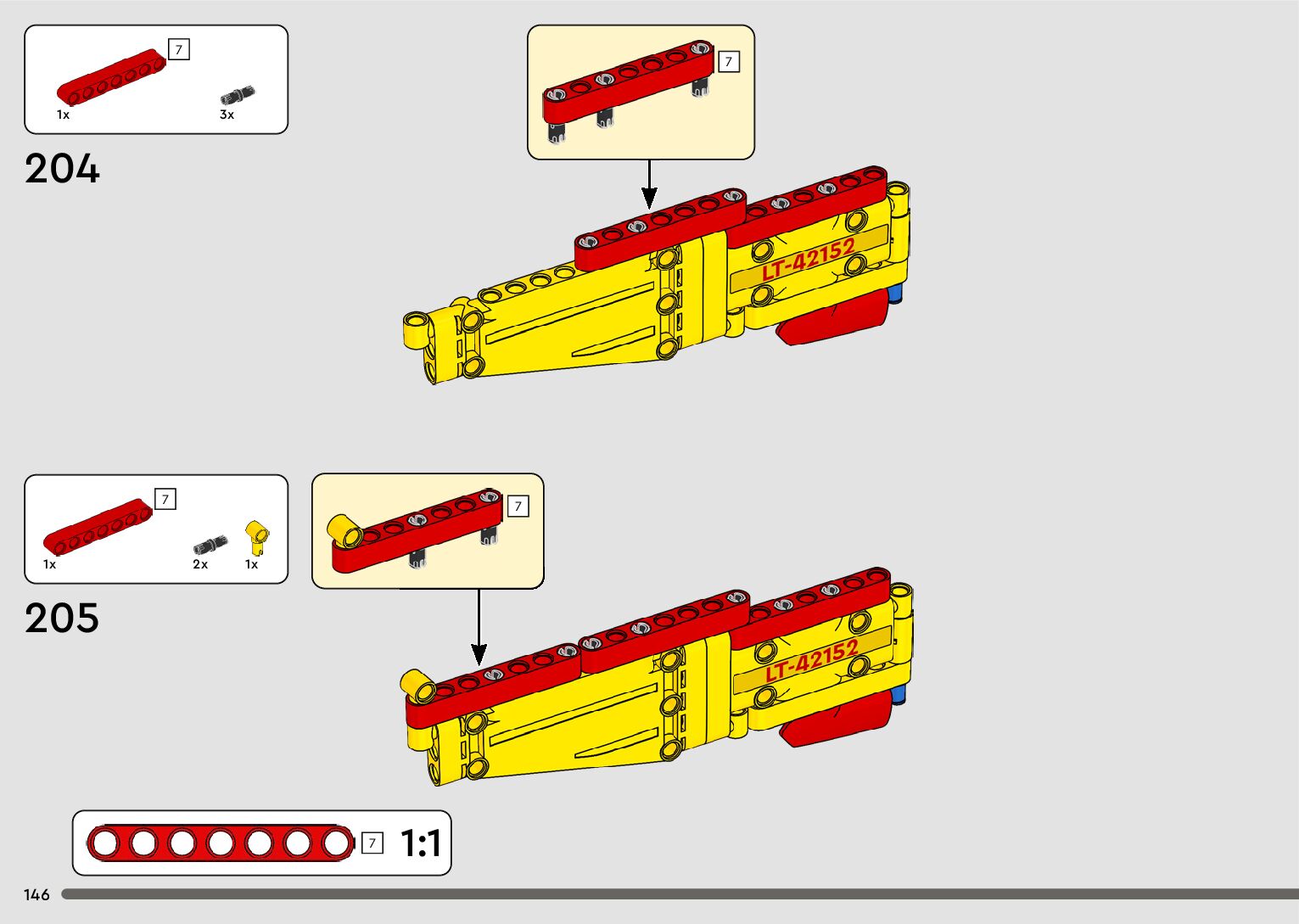 7
1x
3x

204

7

LT-42152

7
1x
2x
1x

205

7

LT-42152

7
1:1

146