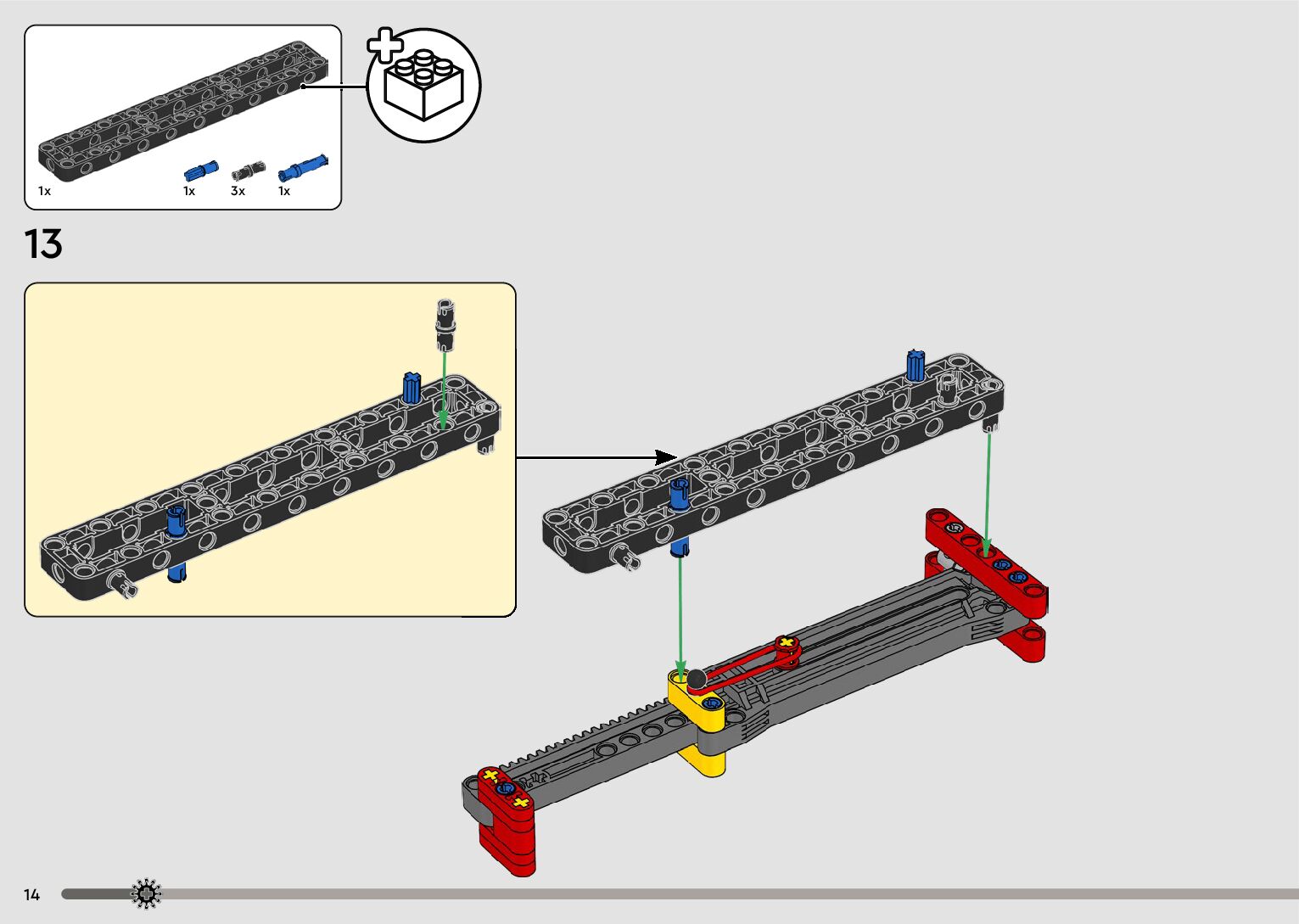 1x
1x
3x
1x

13

14