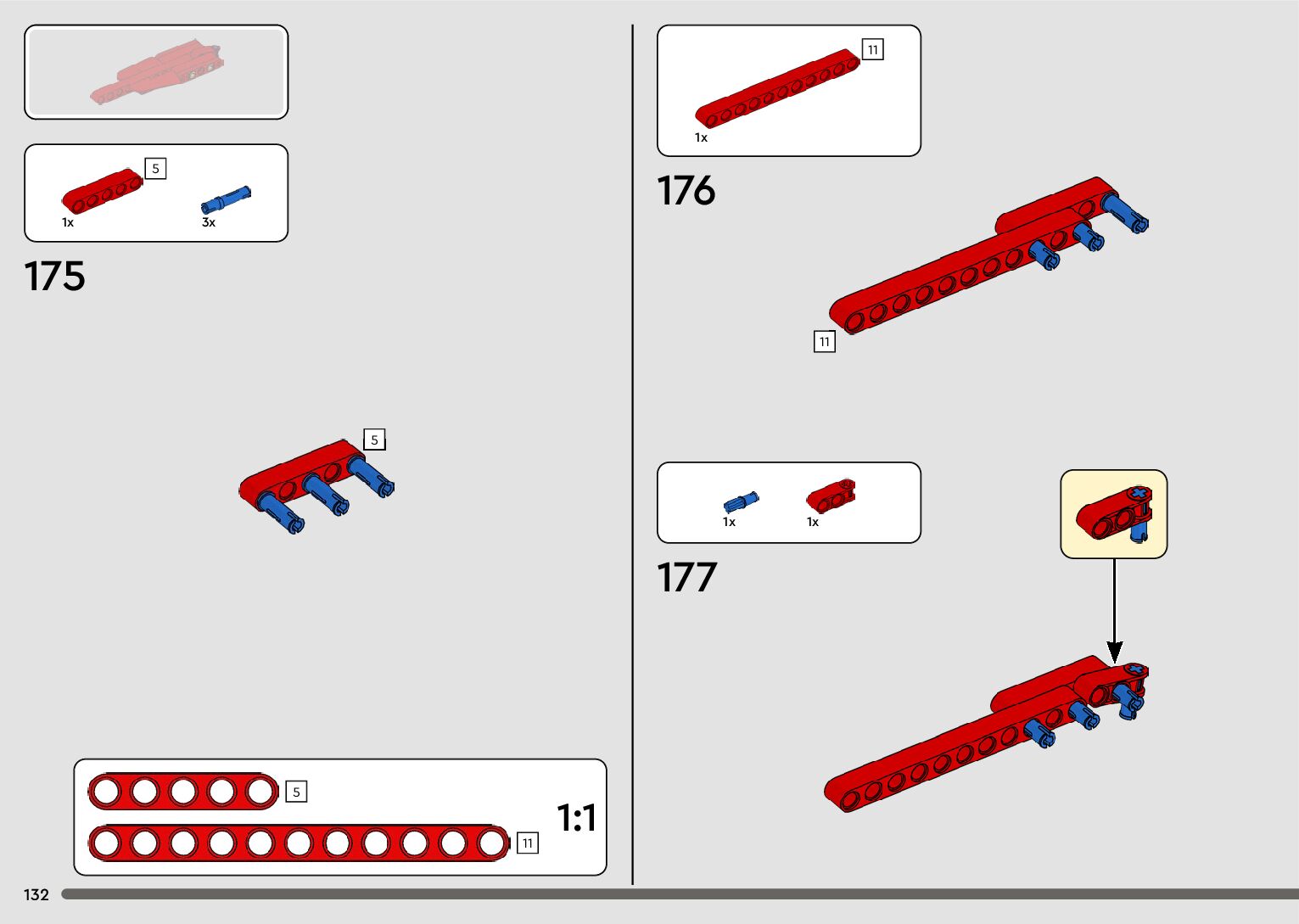 5
1x
3x
175
5
5
11
1:1
132
11
1x
176
11
1x
1x
177