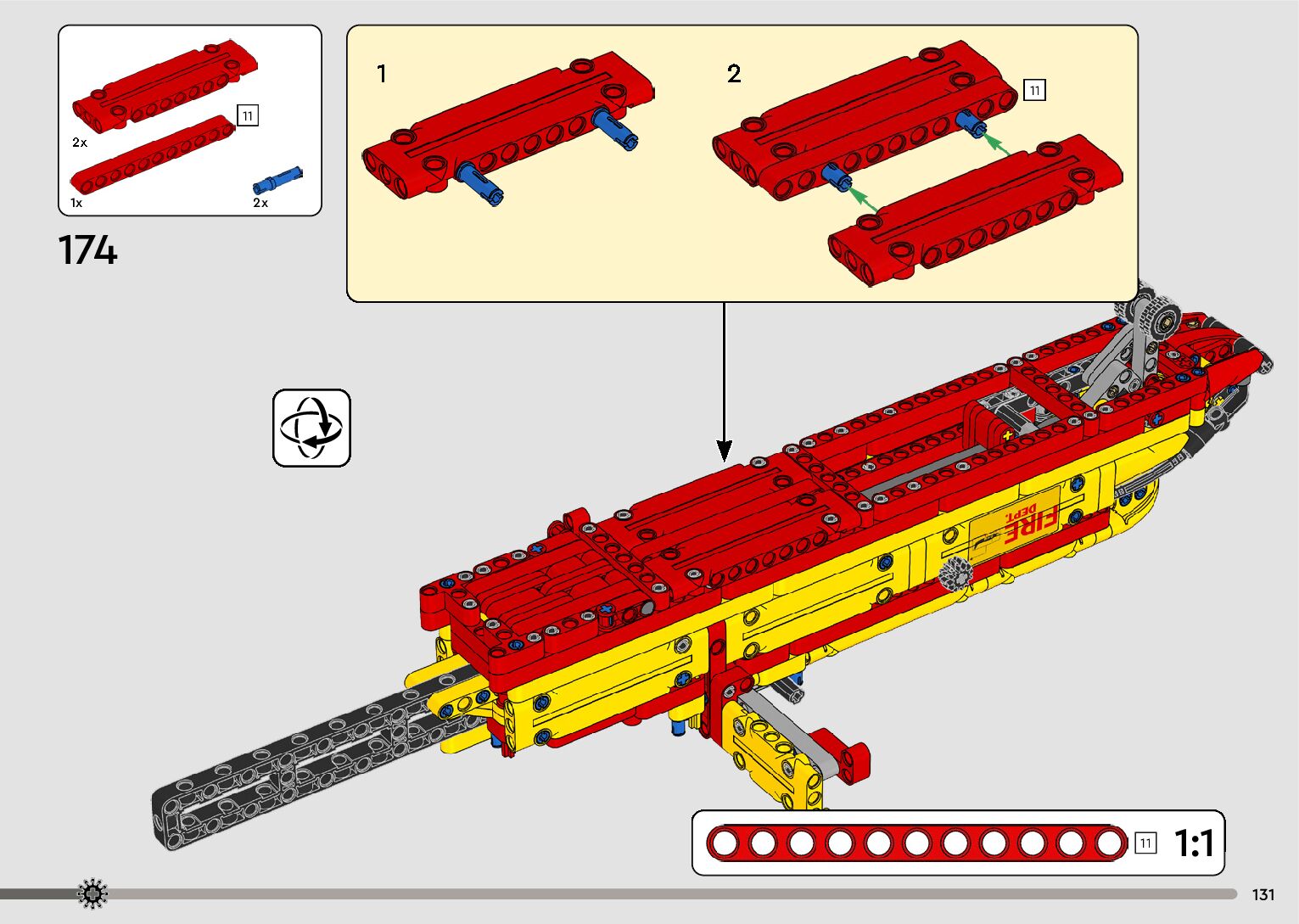 11
2x
1x
2x

174

1

2

11

FIRE DEPT.

11
1:1

131