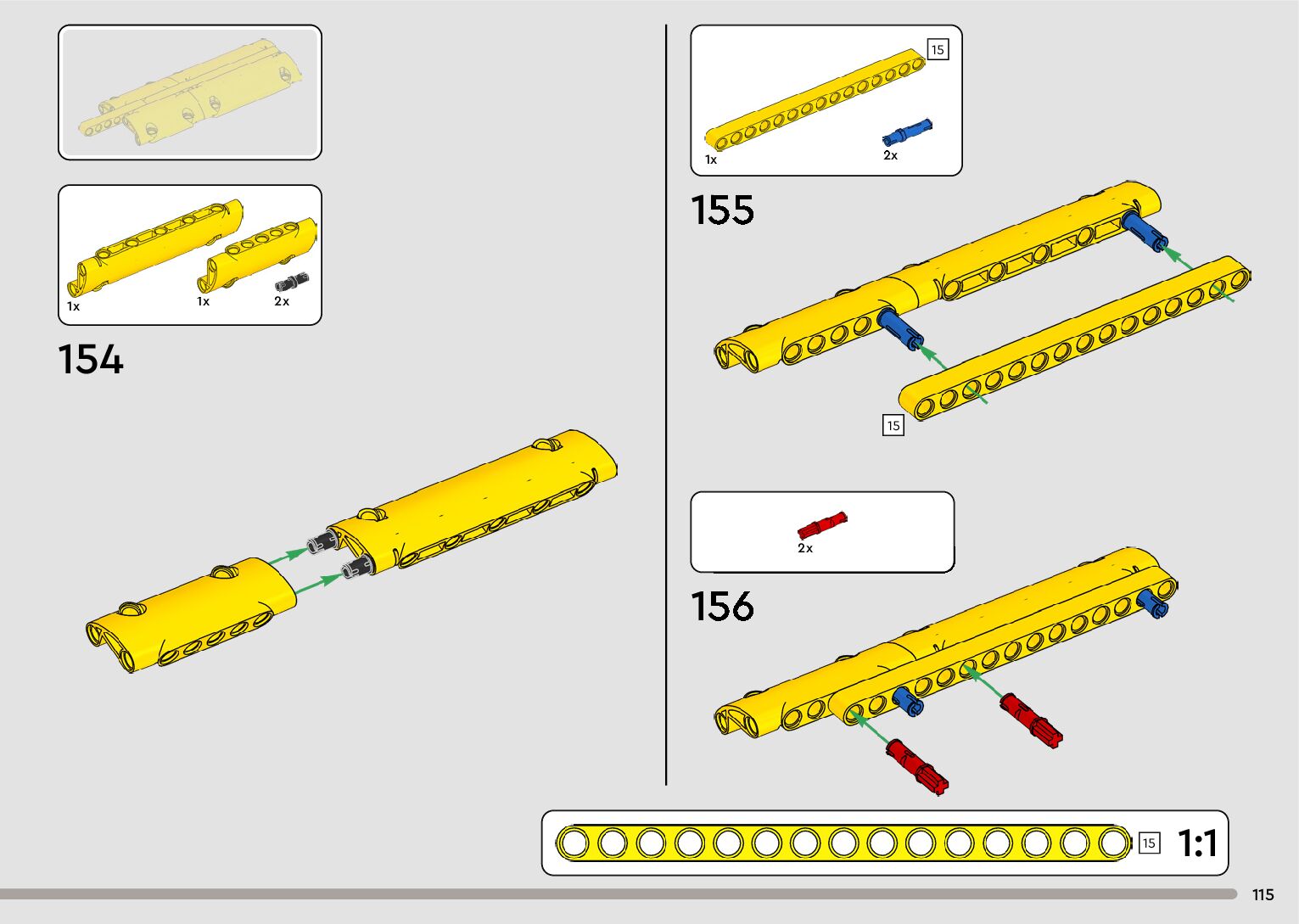 1x

1x

2x

154

15

1x

2x

155

15

2x

156

15

1:1

115