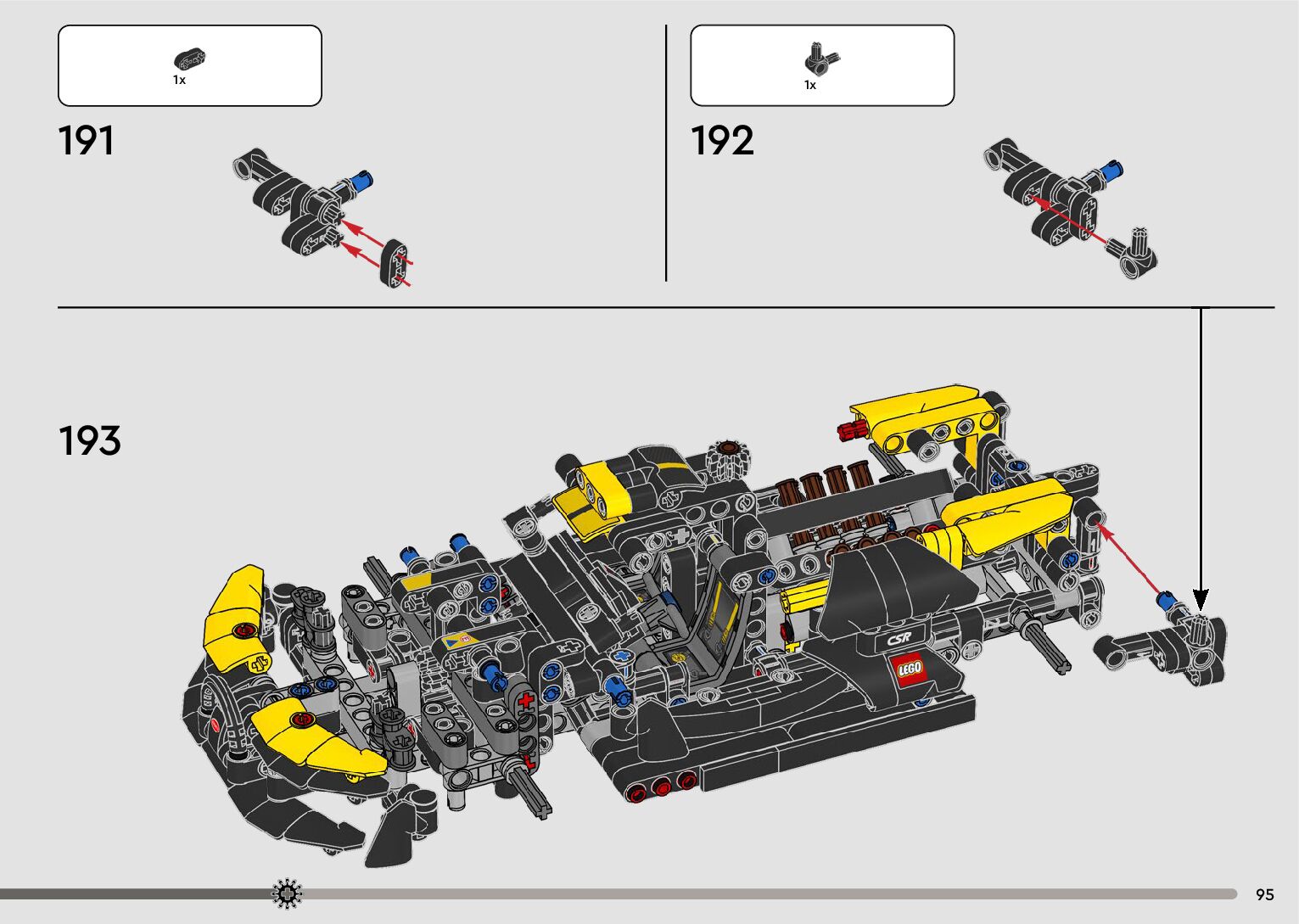 1x

191

1x

192

193

CSR

LEGO

95