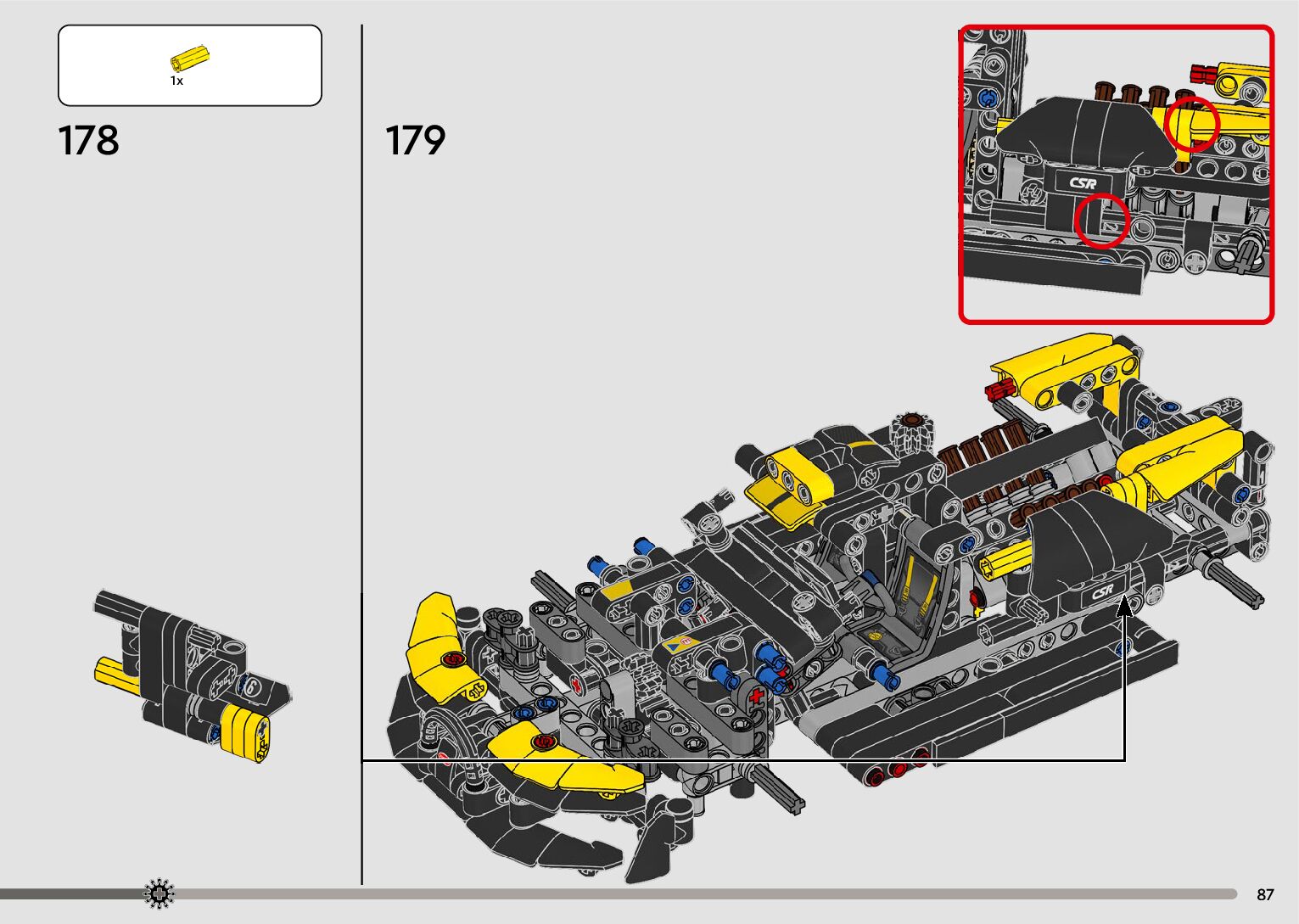 1x

178

179

CSR

CSR

87