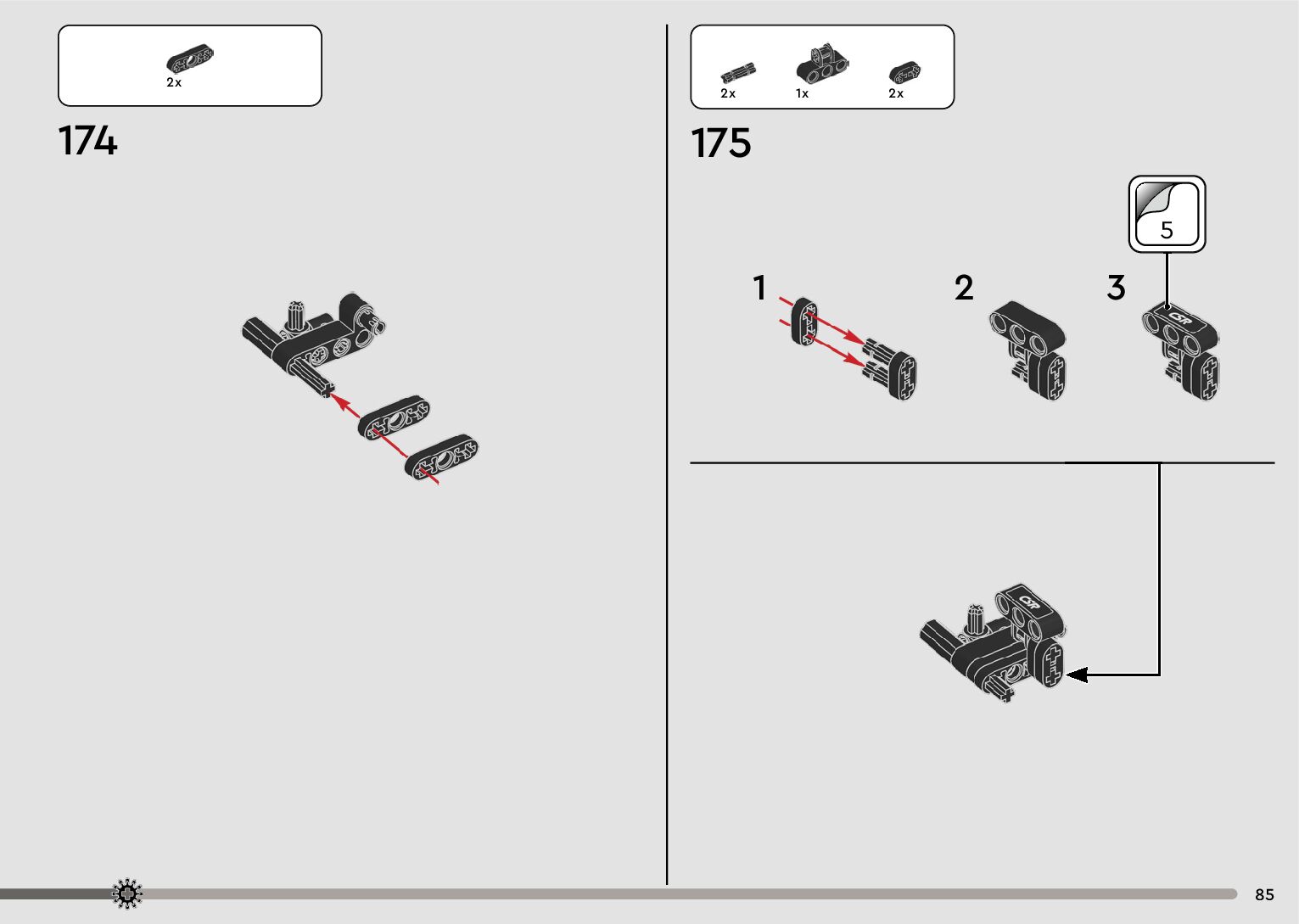 2x

174

2x 1x 2x

175

5

1

2

3

CSR

CSR

85