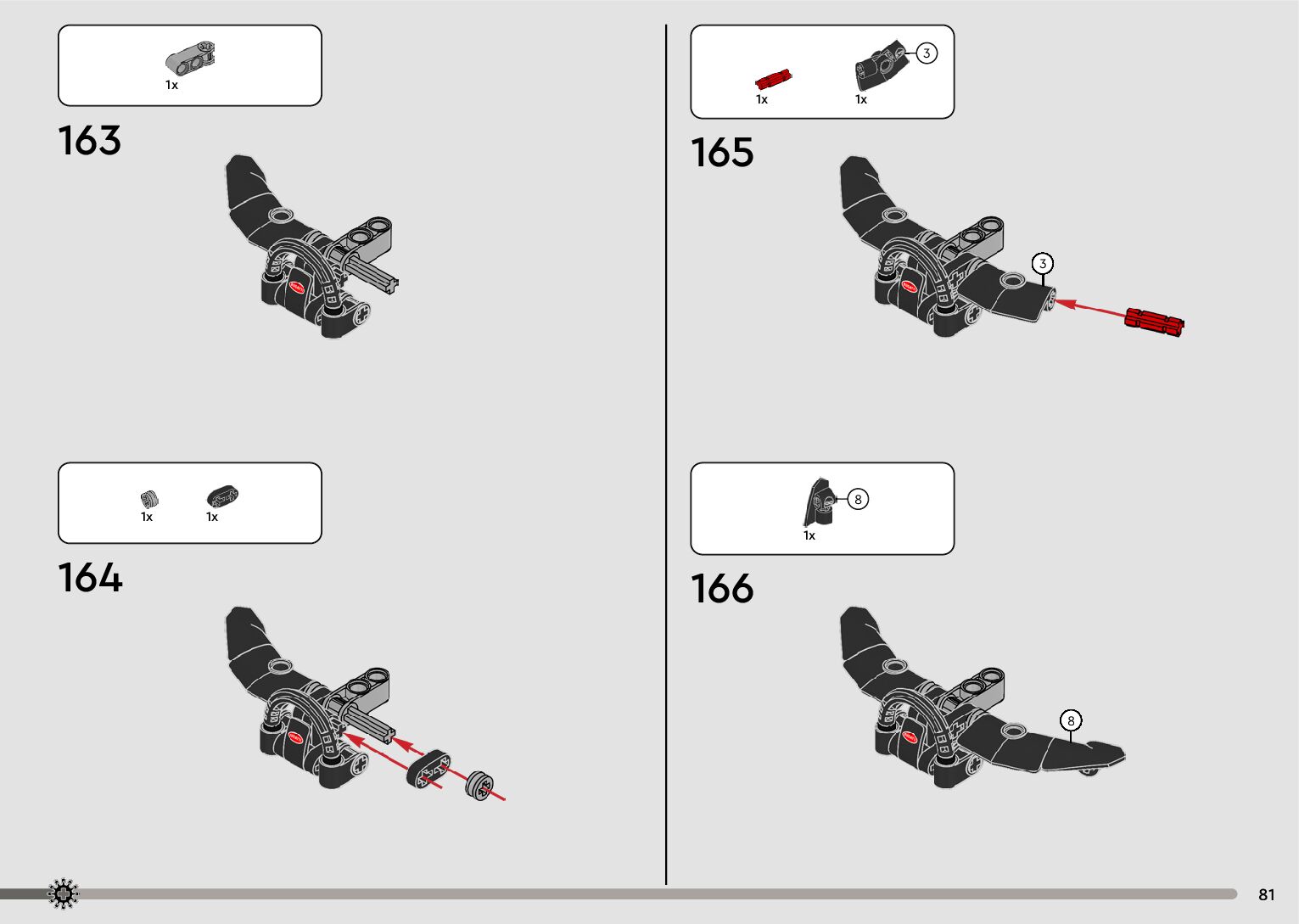 1x

163

1x 1x

164

1x 1x 3

165

3

1x 8

166

8

81