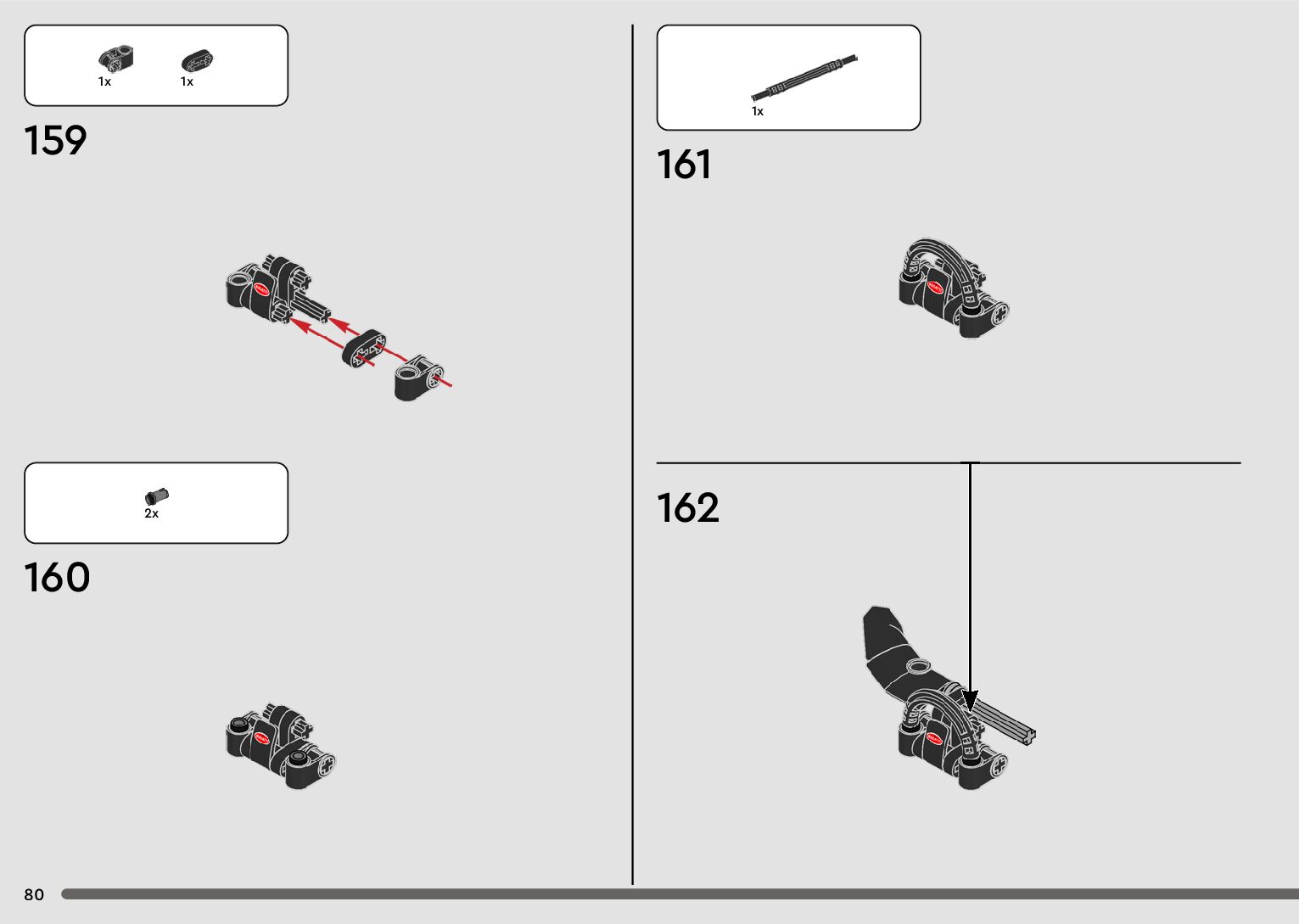 1x 1x

159

2x

160

1x

161

162

80