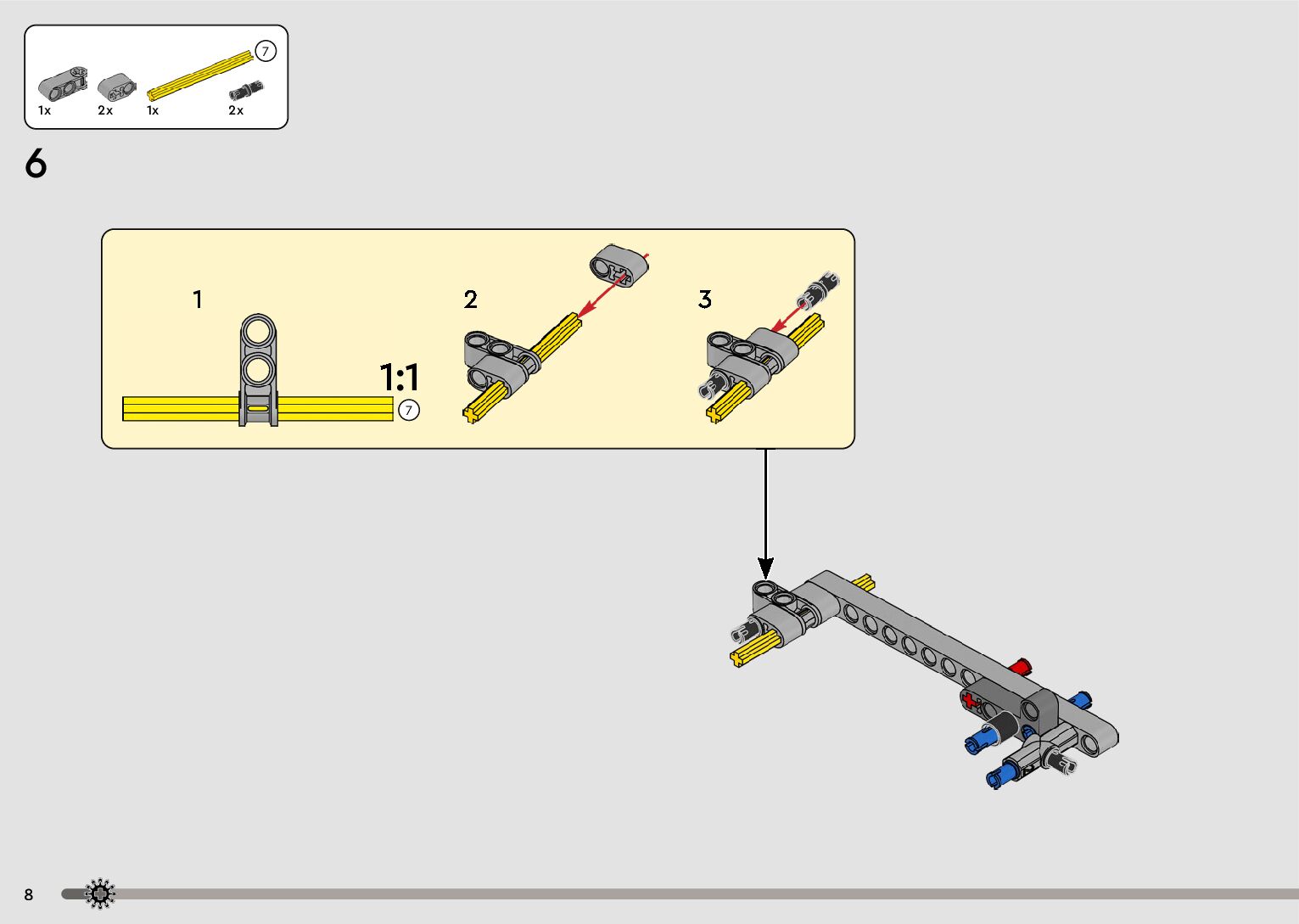 7
1x 2x 1x 2x

6

1
1:1
7

2

3

8