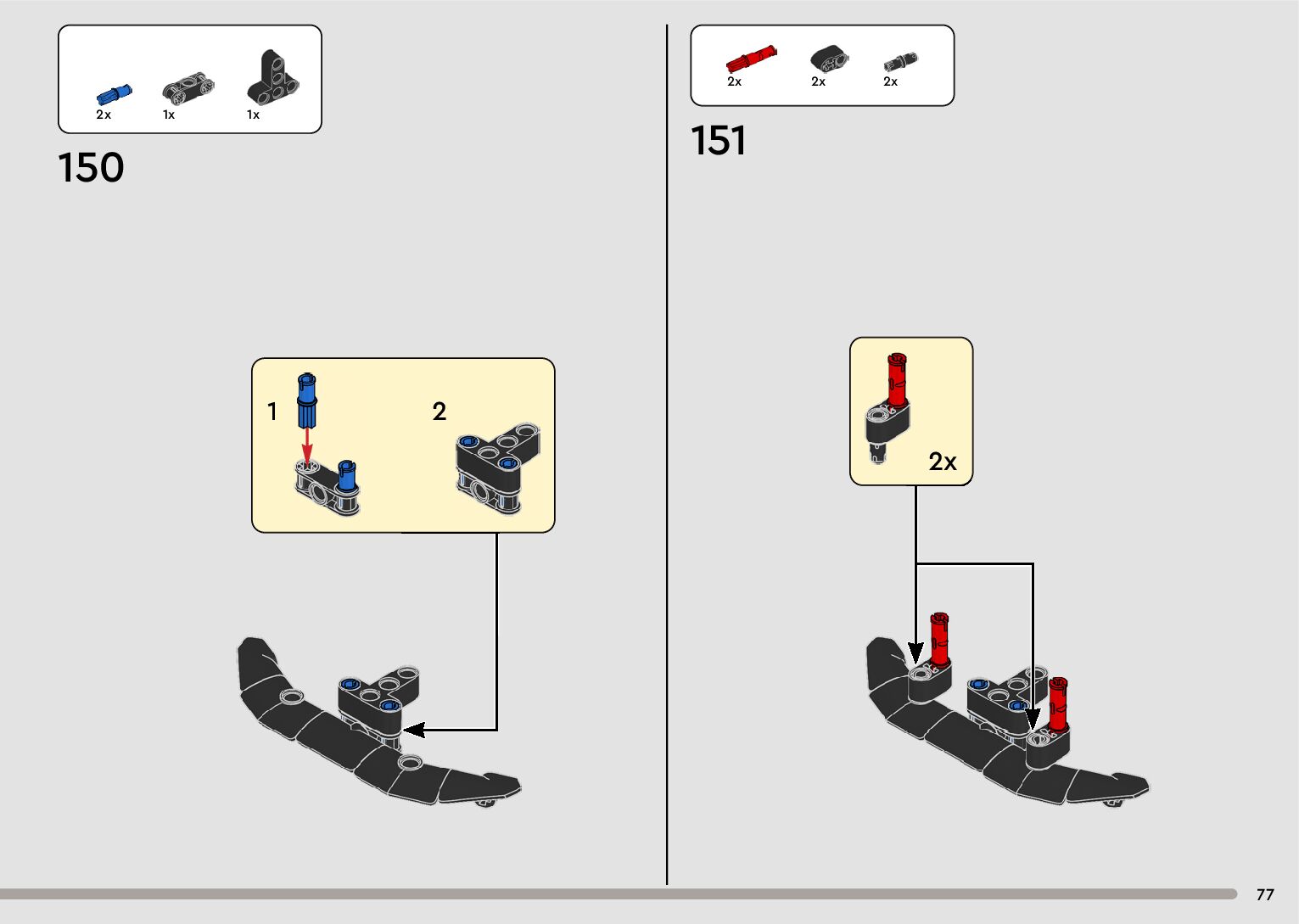 2x
1x
1x

150

1
2

2x
2x
2x

151

2x

77